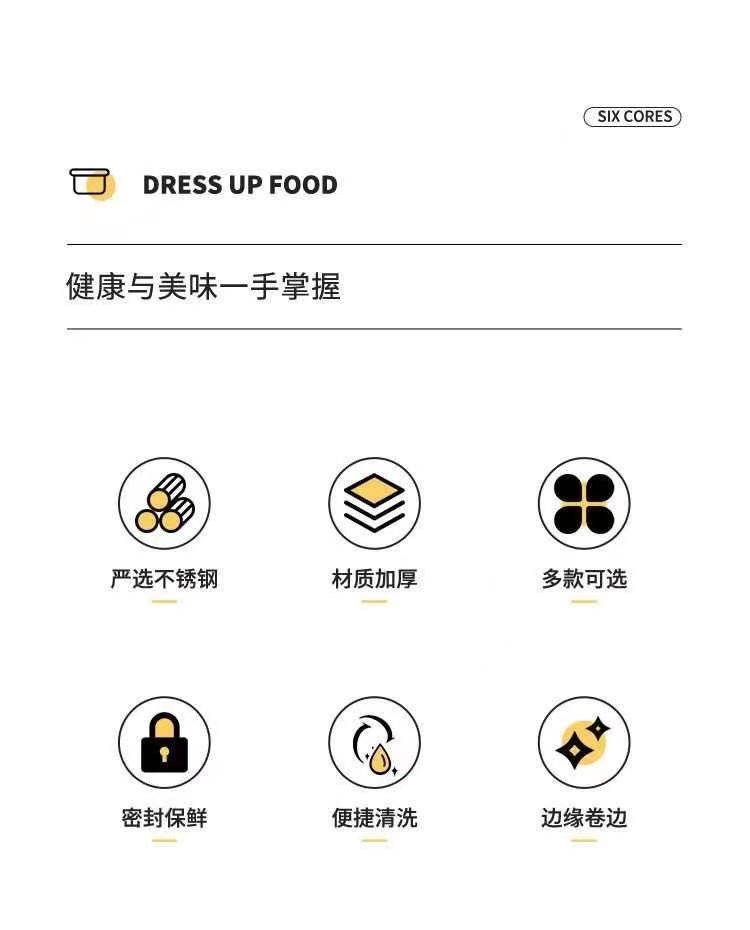 SIX CORES

DRESS UP FOOD

健康与美味一手掌握

严选不锈钢

材质加厚

多款可选

密封保鲜

便捷清洗

边缘卷边