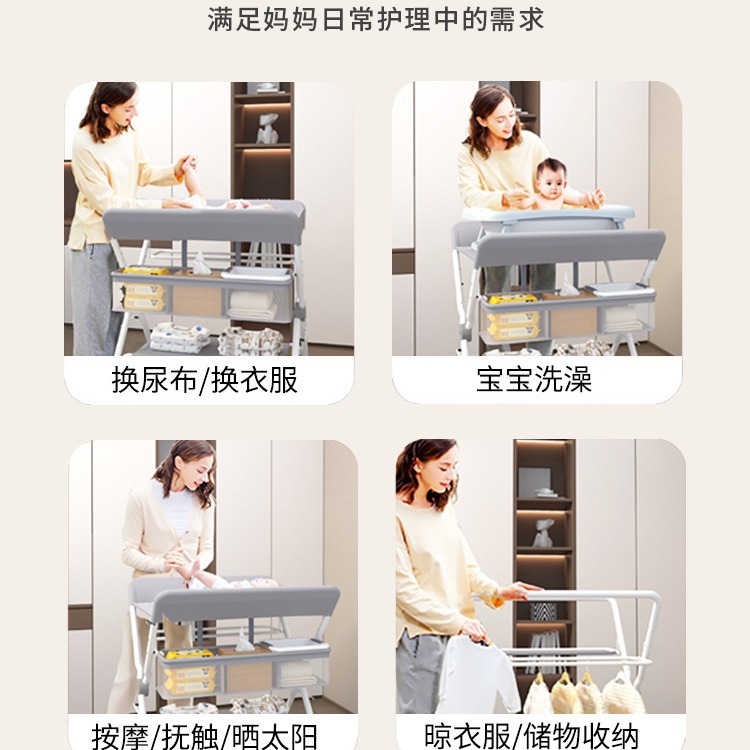 满足妈妈日常护理中的需求

换尿布/换衣服

宝宝洗澡

按摩/抚触/晒太阳

晾衣服/储物收纳