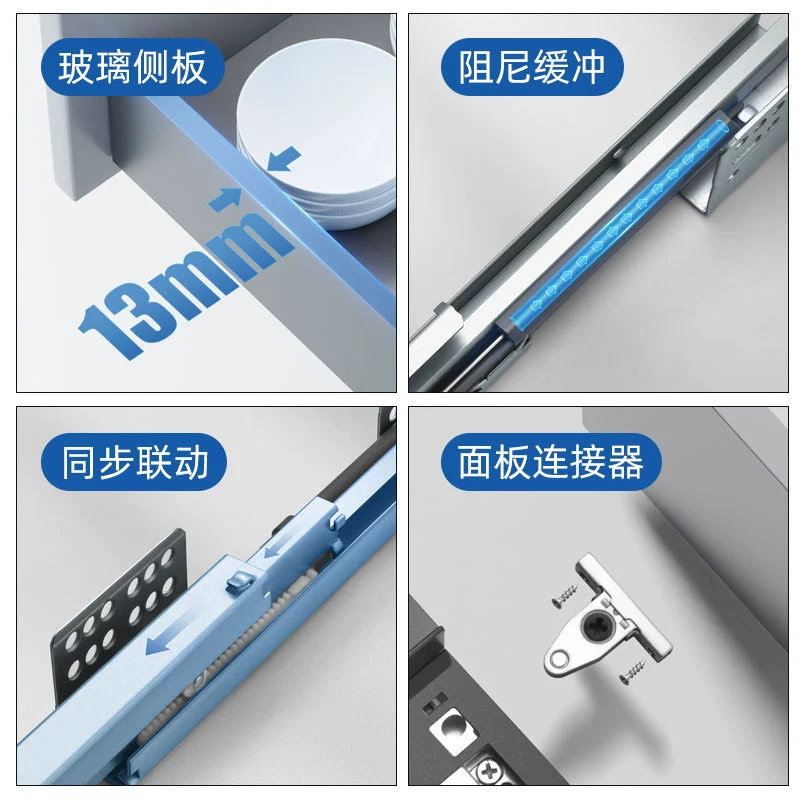 玻璃侧板

13mm

阻尼缓冲

同步联动

面板连接器