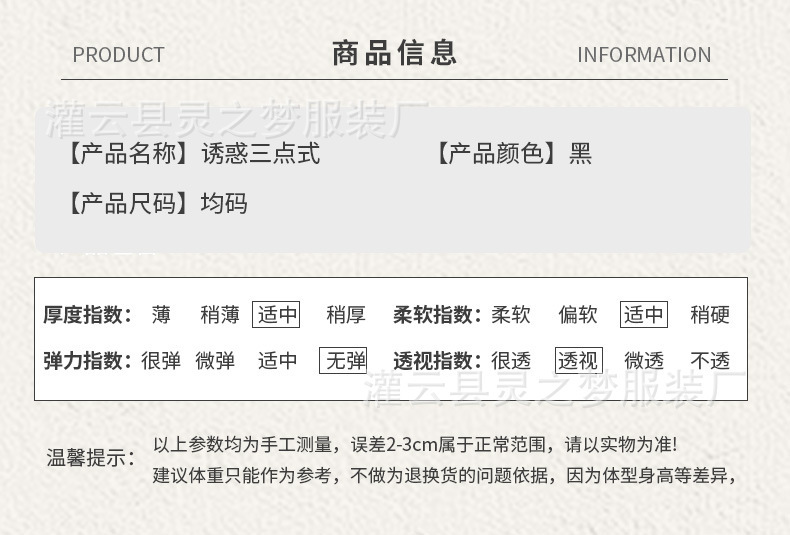 PRODUCT 商品信息 INFORMATION

【产品名称】诱惑三点式 【产品颜色】黑

【产品尺码】均码

厚度指数: 薄 稍薄 适中 稍厚 柔软指数: 柔软 偏软 适中 稍硬

弹力指数: 很弹 微弹 适中 无弹 透视指数: 很透 透视 微透 不透

温馨提示: 以上参数均为手工测量，误差2-3cm属于正常范围，请以实物为准!
建议体重只能作为参考，不做为退换货的问题依据，因为体型身高等差异，

灌云县灵之梦服装厂