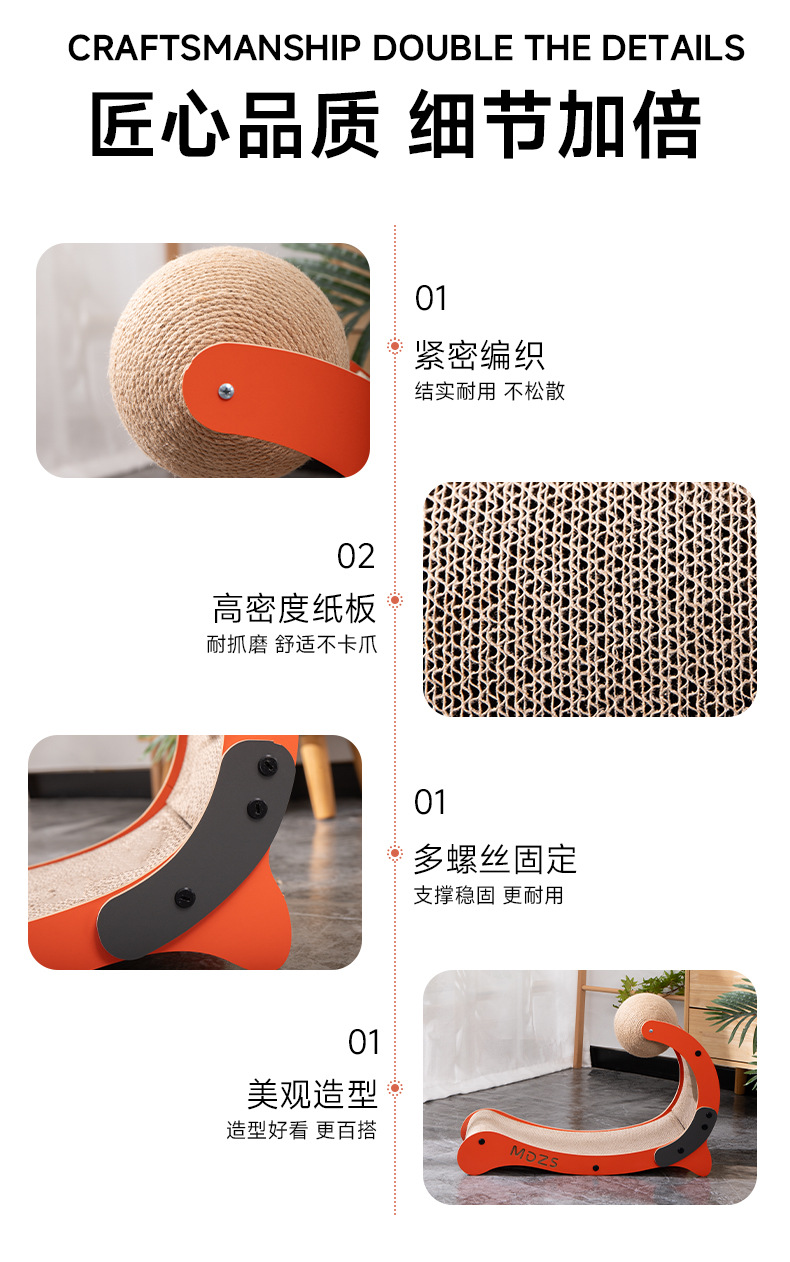 CRAFTSMANSHIP DOUBLE THE DETAILS
匠心品质 细节加倍

01
紧密编织
结实耐用 不松散

02
高密度纸板
耐抓磨 舒适不卡爪

01
多螺丝固定
支撑稳固 更耐用

01
美观造型
造型好看 更百搭

MDZS