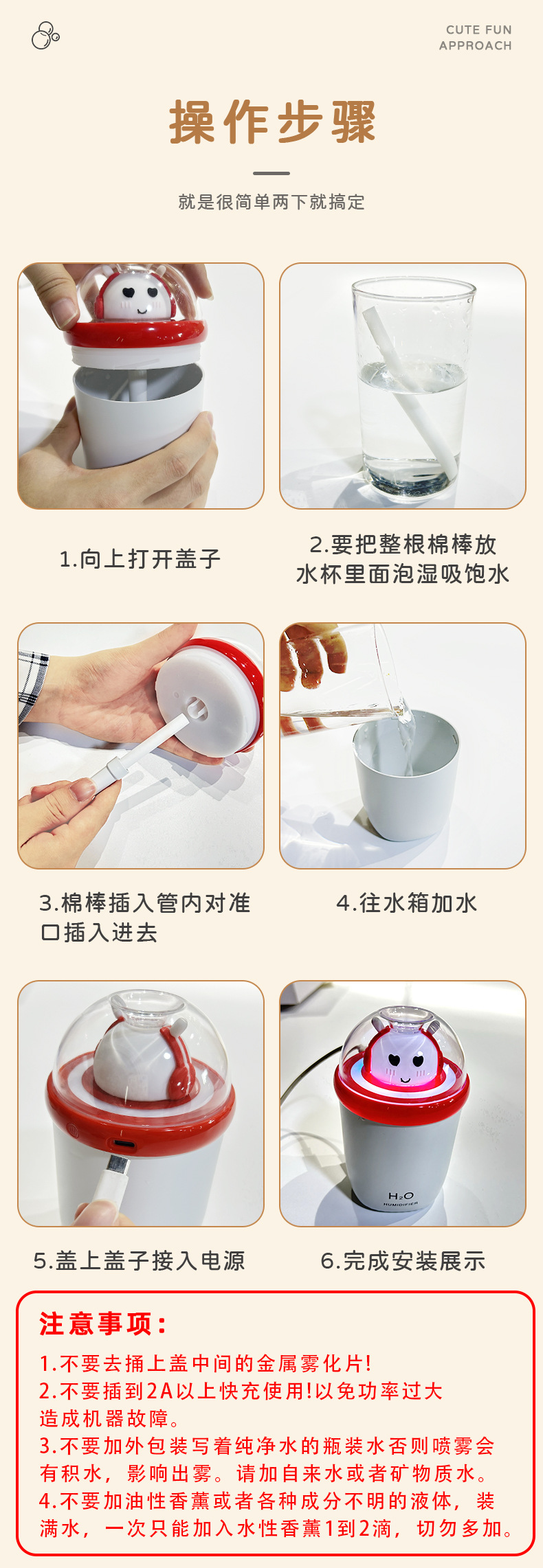 CUTE FUN
APPROACH

操作步骤

就是很简单两下就搞定

1.向上打开盖子

2.要把整根棉棒放水杯里面泡湿吸饱水

3.棉棒插入管内对准口插入进去

4.往水箱加水

$H_2O$
HUMIDIFIER

5.盖上盖子接入电源

6.完成安装展示

注意事项：

1.不要去捅上盖中间的金属雾化片!
2.不要插到2A以上快充使用!以免功率过大造成机器故障。
3.不要加外包装写着纯净水的瓶装水否则喷雾会有积水，影响出雾。请加自来水或者矿物质水。
4.不要加油性香薰或者各种成分不明的液体，装满水，一次只能加入水性香薰1到2滴，切勿多加。