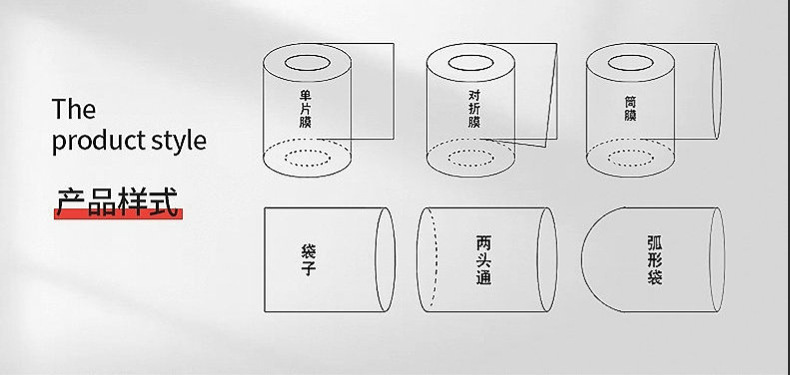 The product style

产品样式

单片膜

对折膜

筒膜

袋子

两头通

弧形袋