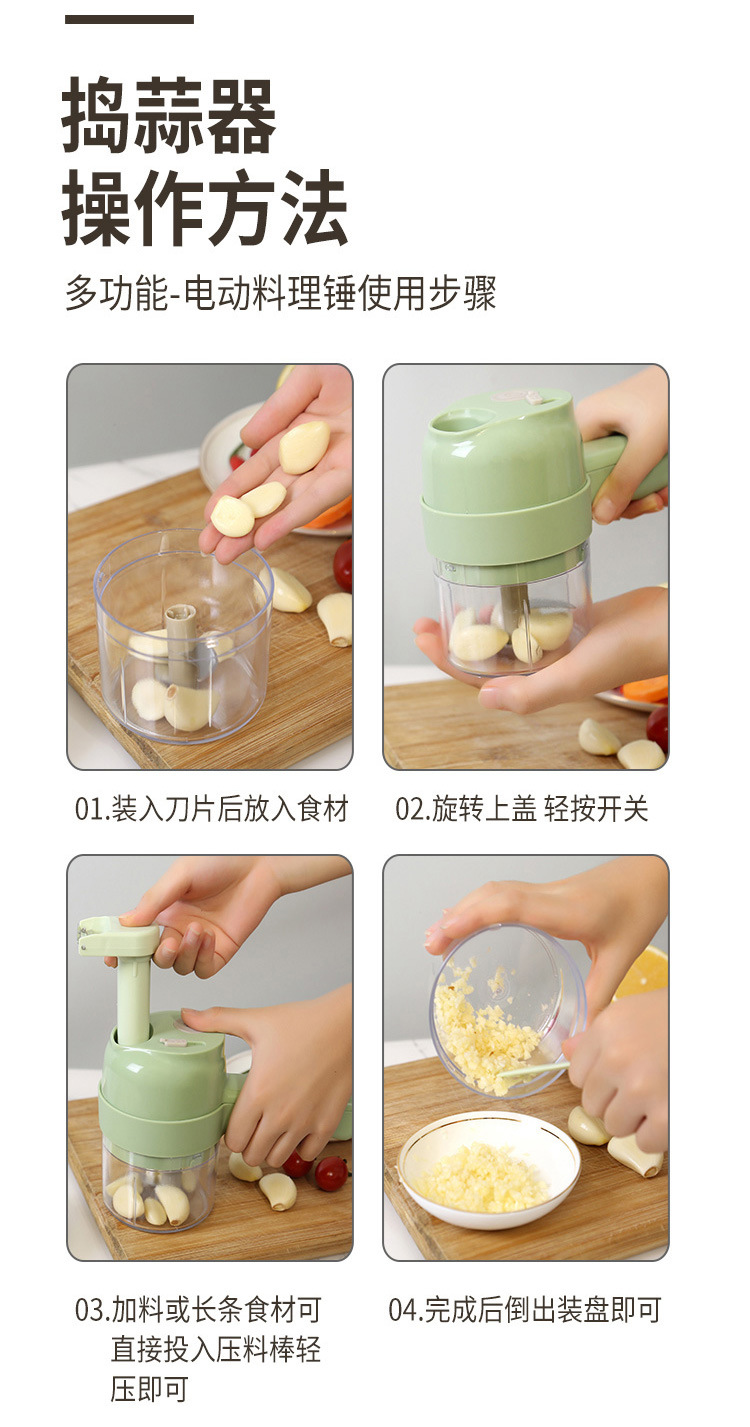 捣蒜器
操作方法

多功能-电动料理锤使用步骤

01.装入刀片后放入食材

02.旋转上盖 轻按开关

03.加料或长条食材可直接投入压料棒轻压即可

04.完成后倒出装盘即可