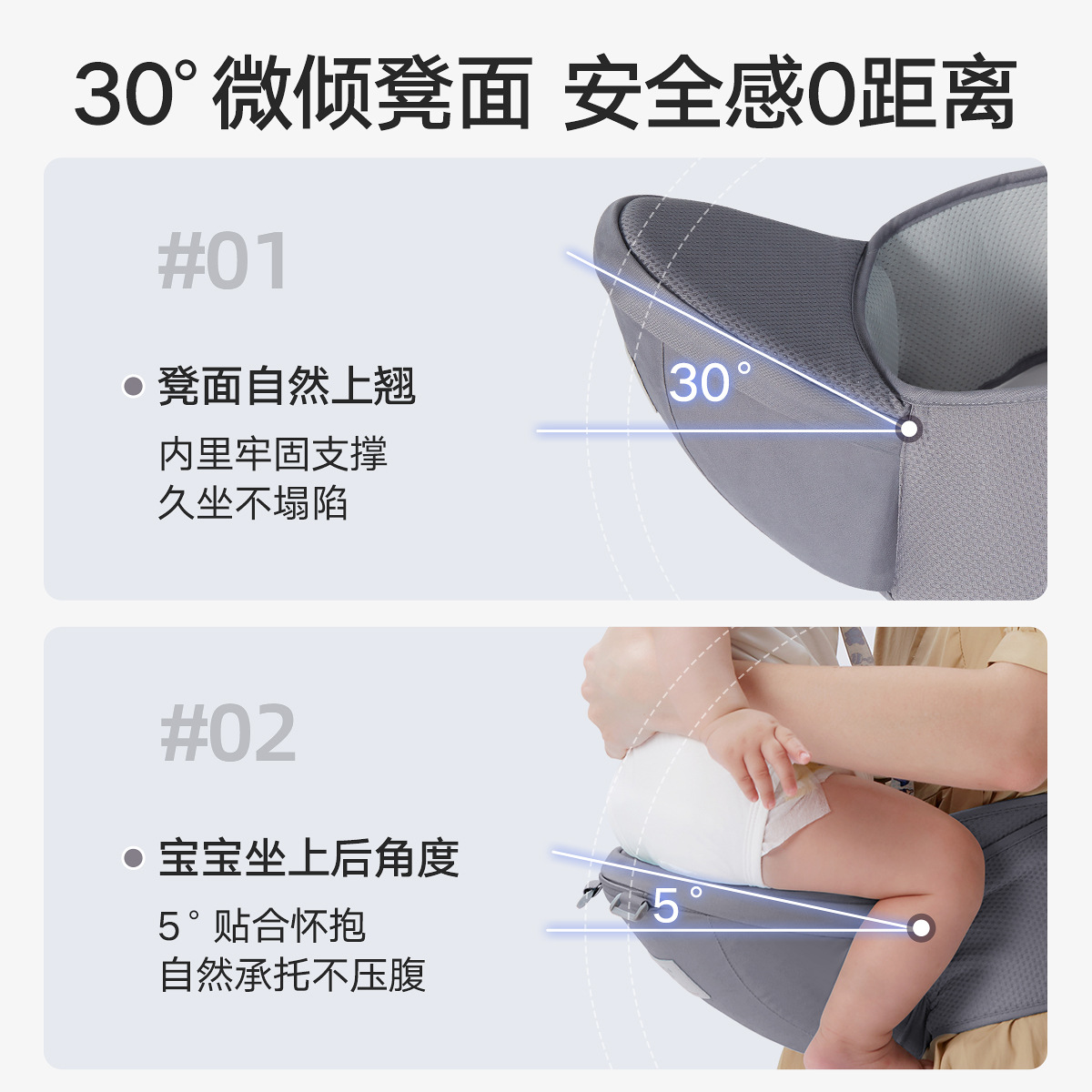 30° 微倾凳面 安全感0距离

#01

凳面自然上翘

内里牢固支撑
久坐不塌陷

30°

#02

宝宝坐上后角度

5° 贴合怀抱
自然承托不压腹

5°