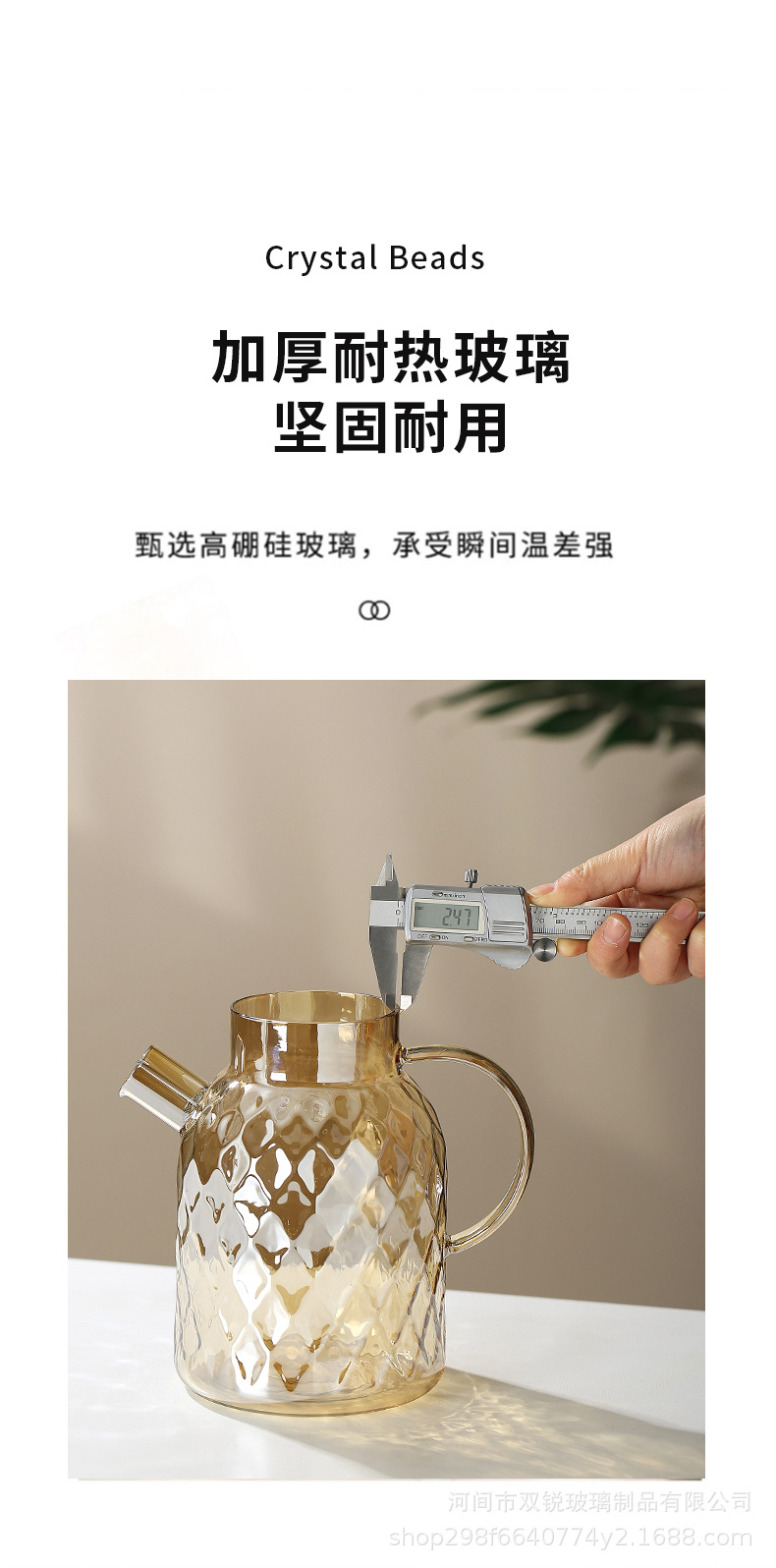 Crystal Beads

加厚耐热玻璃
坚固耐用

甄选高硼硅玻璃，承受瞬间温差强

2.47

河间市双锐玻璃制品有限公司
shop298f6640774y2.1688.com