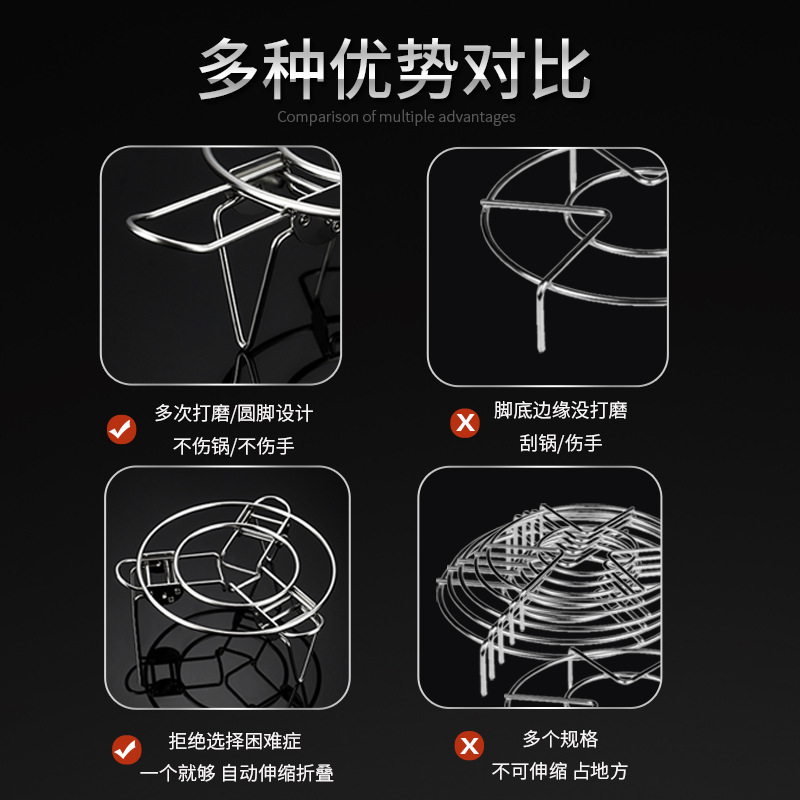 多种优势对比

Comparison of multiple advantages

多次打磨/圆脚设计
不伤锅/不伤手

脚底边缘没打磨
刮锅/伤手

拒绝选择困难症
一个就够 自动伸缩折叠

多个规格
不可伸缩 占地方