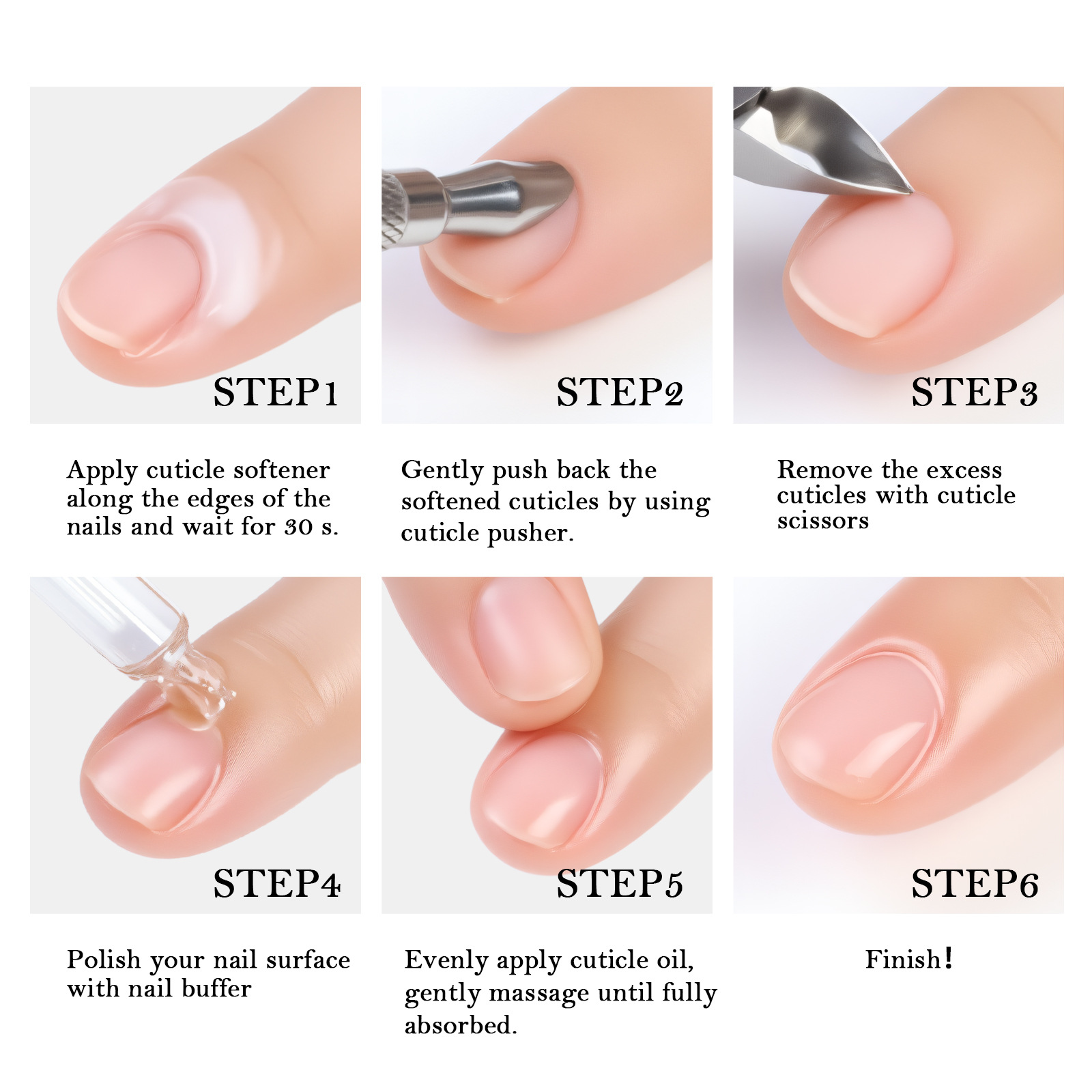 STEP1

Apply cuticle softener along the edges of the nails and wait for 30 s.

STEP2

Gently push back the softened cuticles by using cuticle pusher.

STEP3

Remove the excess cuticles with cuticle scissors

STEP4

Polish your nail surface with nail buffer

STEP5

Evenly apply cuticle oil, gently massage until fully absorbed.

STEP6

Finish!