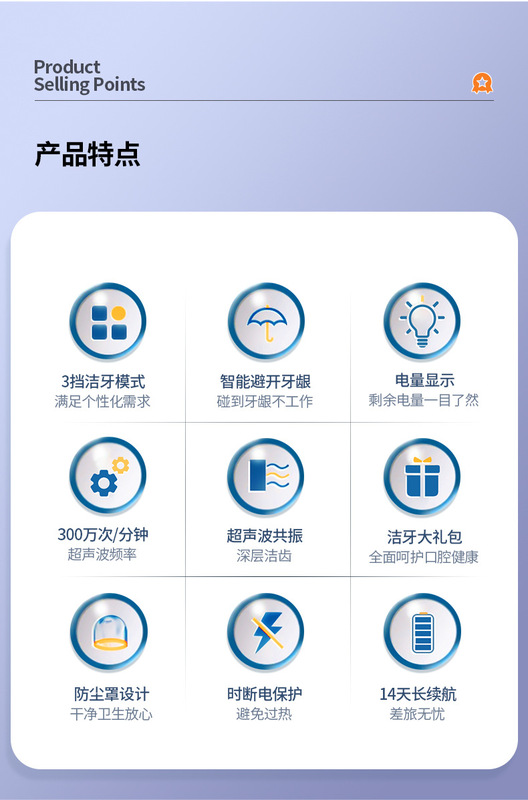 Product
Selling Points

产品特点

3挡洁牙模式
满足个性化需求

智能避开牙龈
碰到牙龈不工作

电量显示
剩余电量一目了然

300万次/分钟
超声波频率

超声波共振
深层洁齿

洁牙大礼包
全面呵护口腔健康

防尘罩设计
干净卫生放心

时断电保护
避免过热

14天长续航
差旅无忧