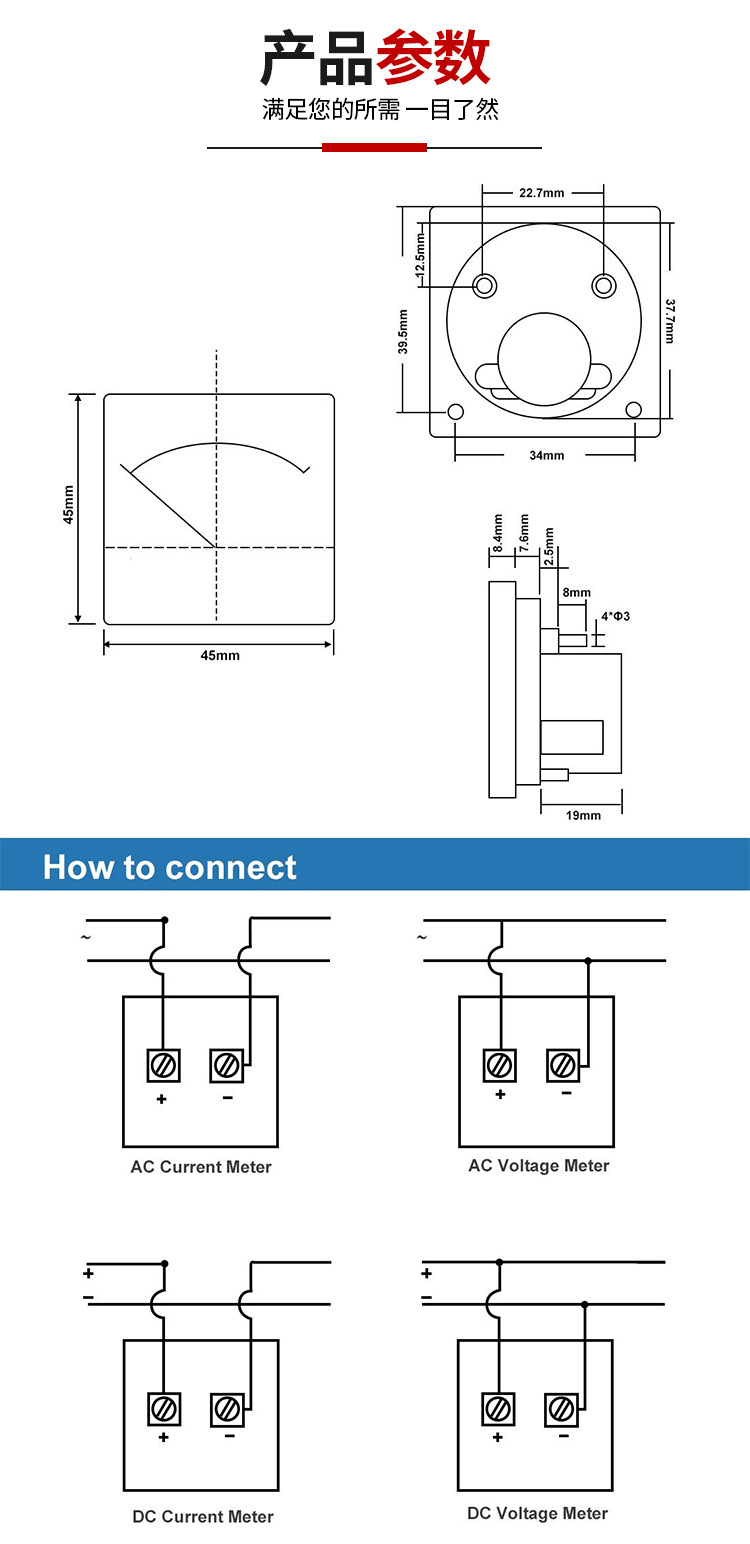 产品参数
满足您的所需 一目了然

22.7mm
12.5mm
39.5mm
37.7mm
34mm

45mm
45mm

8.4mm
7.6mm
2.5mm
8mm
4*Φ3
19mm

How to connect

~
+
−
AC Current Meter

~
+
−
AC Voltage Meter

+
−
+
−
DC Current Meter

+
−
+
−
DC Voltage Meter