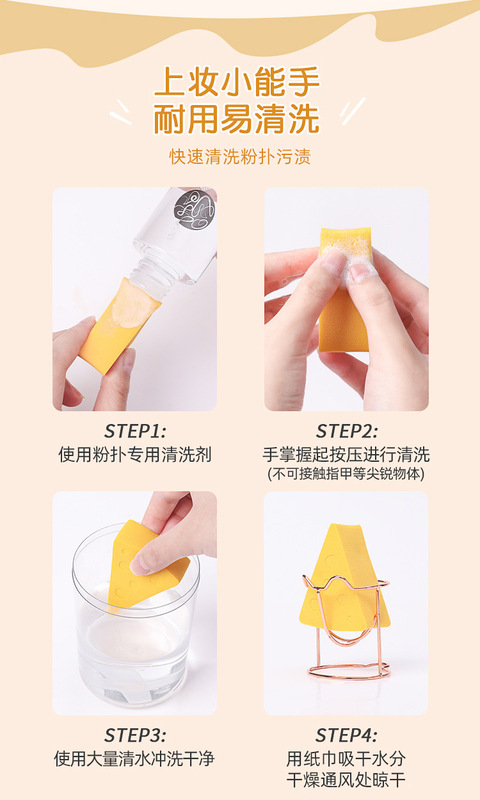 上妆小能手
耐用易清洗

快速清洗粉扑污渍

STEP1:
使用粉扑专用清洗剂

STEP2:
手掌握起按压进行清洗
(不可接触指甲等尖锐物体)

STEP3:
使用大量清水冲洗干净

STEP4:
用纸巾吸干水分
干燥通风处晾干