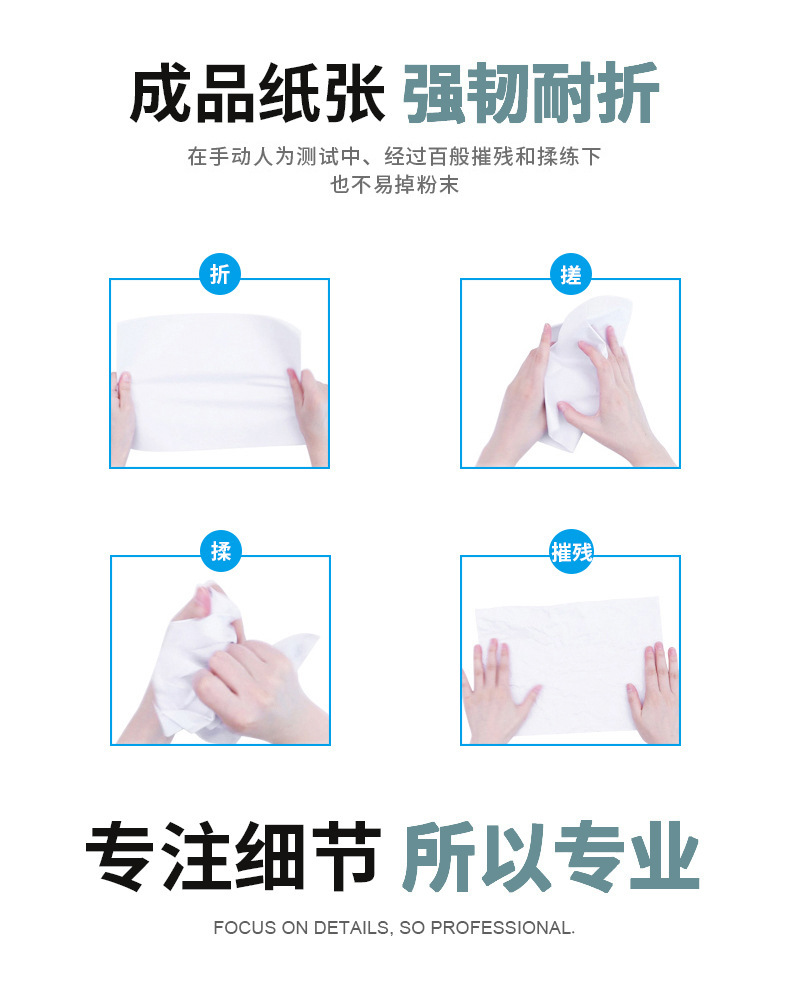 成品纸张 强韧耐折

在手动人为测试中、经过百般摧残和揉练下
也不易掉粉末

折

搓

揉

摧残

专注细节 所以专业

FOCUS ON DETAILS, SO PROFESSIONAL.