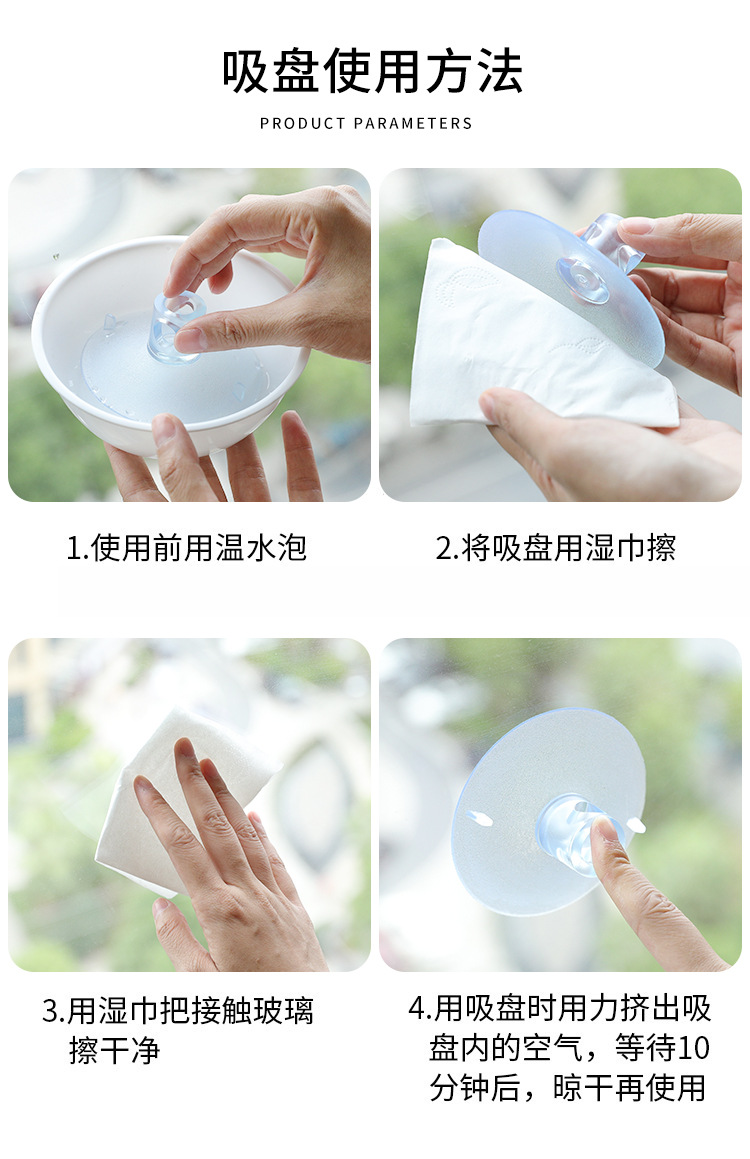 吸盘使用方法

PRODUCT PARAMETERS

1.使用前用温水泡

2.将吸盘用湿巾擦

3.用湿巾把接触玻璃擦干净

4.用吸盘时用力挤出吸盘内的空气，等待10分钟后，晾干再使用