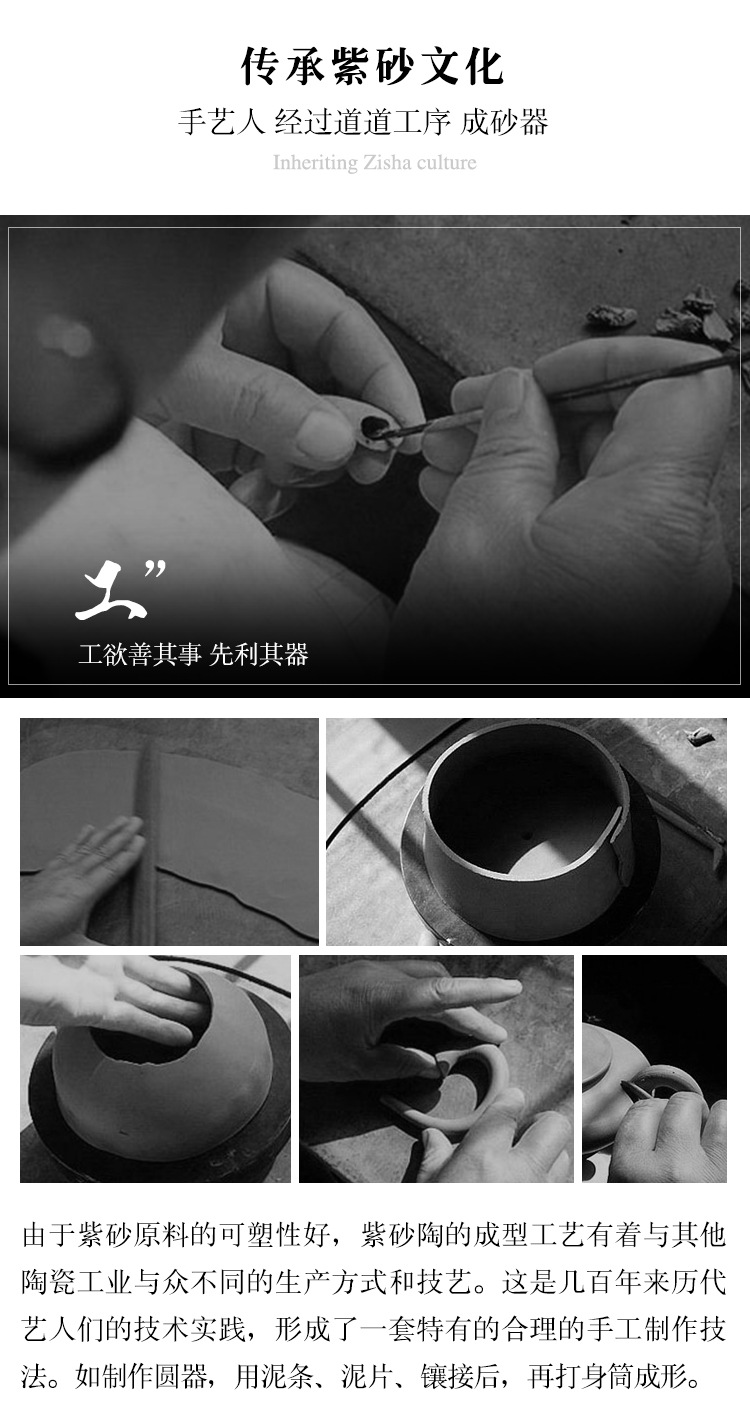 传承紫砂文化

手艺人 经过道道工序 成砂器

Inheriting Zisha culture

工”

工欲善其事 先利其器

由于紫砂原料的可塑性好，紫砂陶的成型工艺有着与其他陶瓷工业与众不同的生产方式和技艺。这是几百年来历代艺人们的技术实践，形成了一套特有的合理的手工制作技法。如制作圆器，用泥条、泥片、镶接后，再打身筒成形。