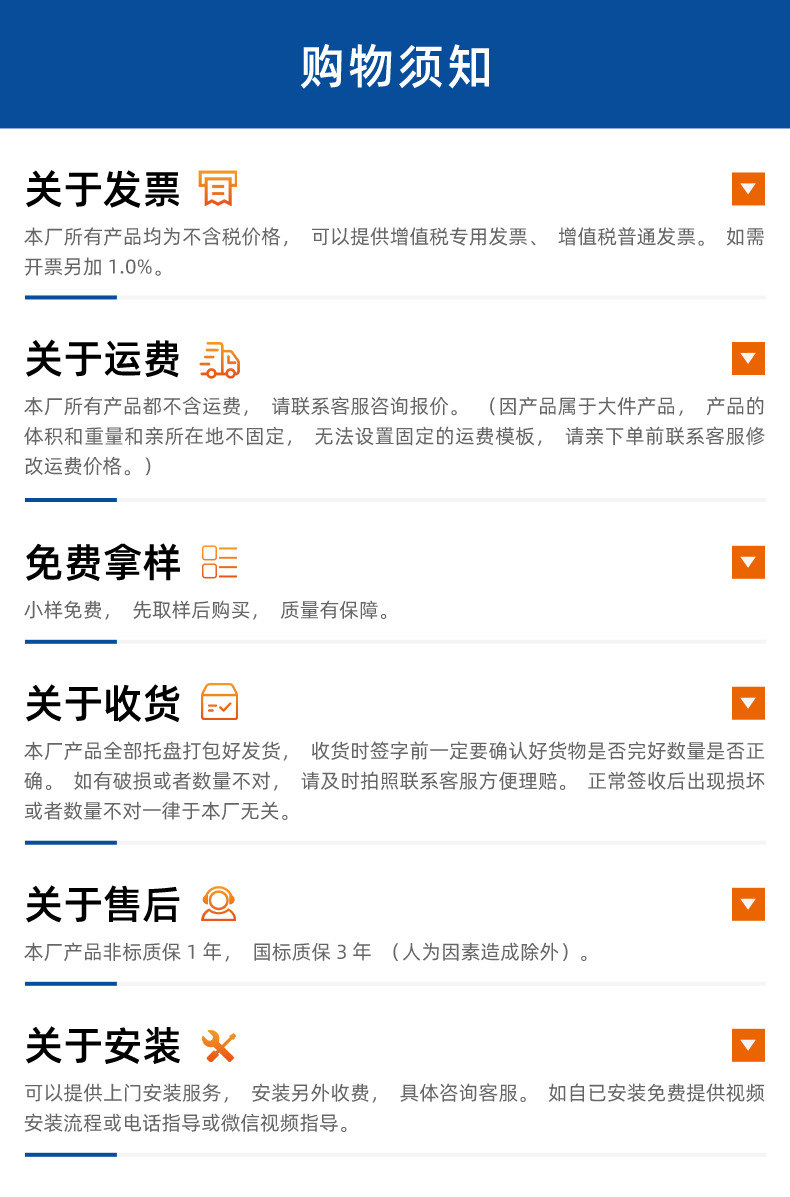 购物须知

关于发票

本厂所有产品均为不含税价格，可以提供增值税专用发票、增值税普通发票。如需开票另加1.0%。

关于运费

本厂所有产品都不含运费，请联系客服咨询报价。（因产品属于大件产品，产品的体积和重量和亲所在地不固定，无法设置固定的运费模板，请亲下单前联系客服修改运费价格。）

免费拿样

小样免费，先取样后购买，质量有保障。

关于收货

本厂产品全部托盘打包好发货，收货时签字前一定要确认好货物是否完好数量是否正确。如有破损或者数量不对，请及时拍照联系客服方便理赔。正常签收后出现损坏或者数量不对一律于本厂无关。

关于售后

本厂产品非标质保1年，国标质保3年（人为因素造成除外）。

关于安装

可以提供上门安装服务，安装另外收费，具体咨询客服。如自已安装免费提供视频安装流程或电话指导或微信视频指导。