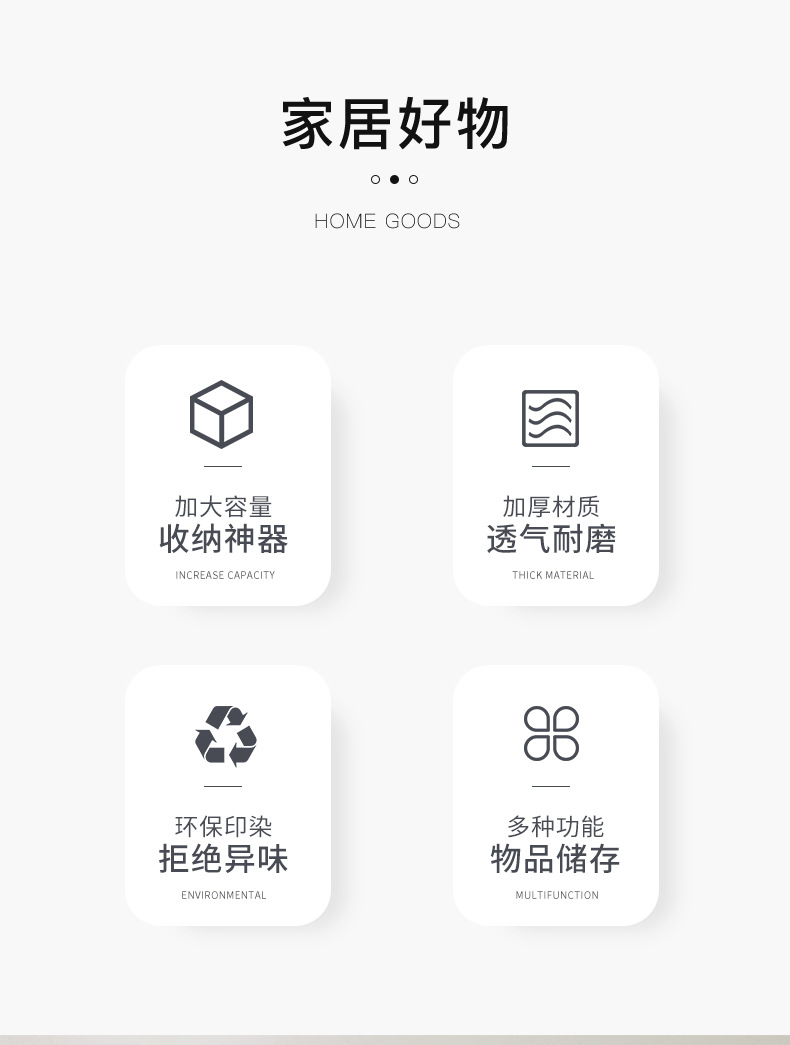 家居好物

HOME GOODS

加大容量
收纳神器
INCREASE CAPACITY

加厚材质
透气耐磨
THICK MATERIAL

环保印染
拒绝异味
ENVIRONMENTAL

多种功能
物品储存
MULTIFUNCTION