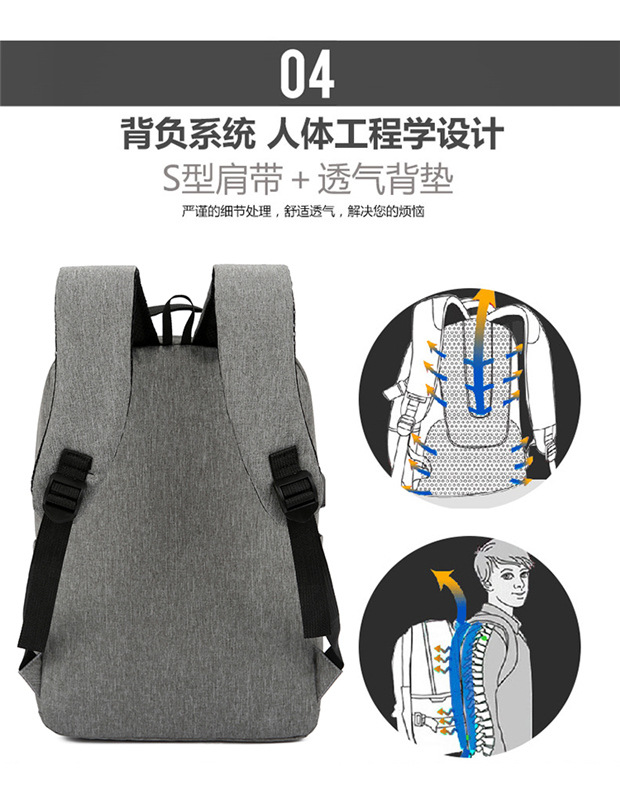 04

背负系统 人体工程学设计

S型肩带 + 透气背垫

严谨的细节处理，舒适透气，解决您的烦恼