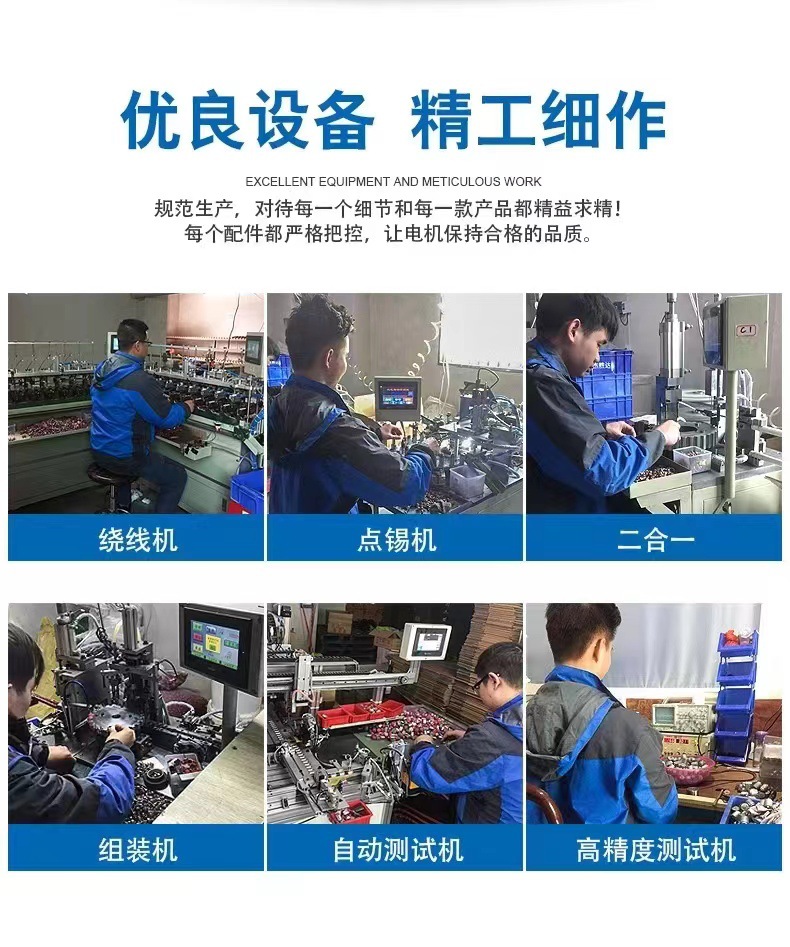 优良设备 精工细作

EXCELLENT EQUIPMENT AND METICULOUS WORK

规范生产，对待每一个细节和每一款产品都精益求精！
每个配件都严格把控，让电机保持合格的品质。

C1

绕线机

点锡机

二合一

组装机

自动测试机

高精度测试机