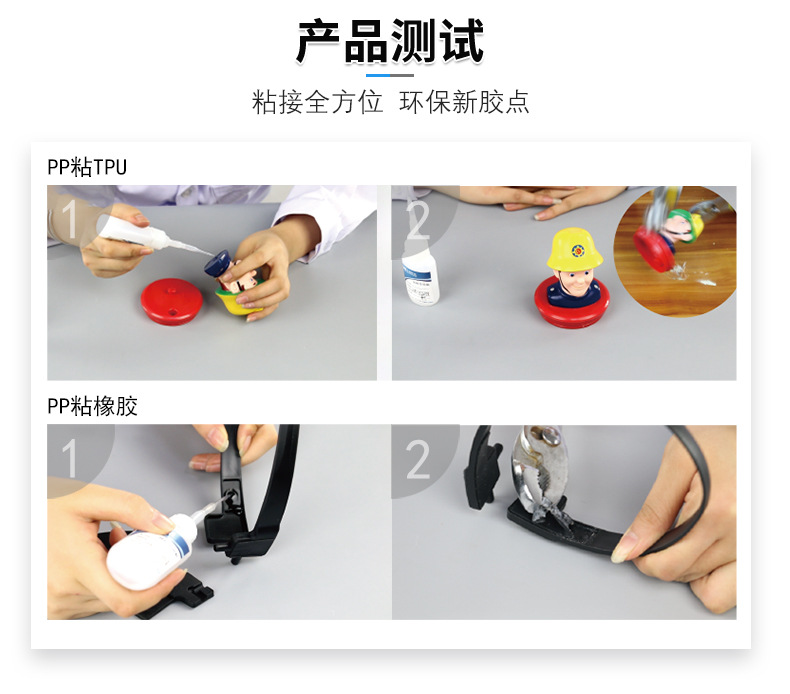 产品测试

粘接全方位 环保新胶点

PP粘TPU

1

2

PP粘橡胶

1

2