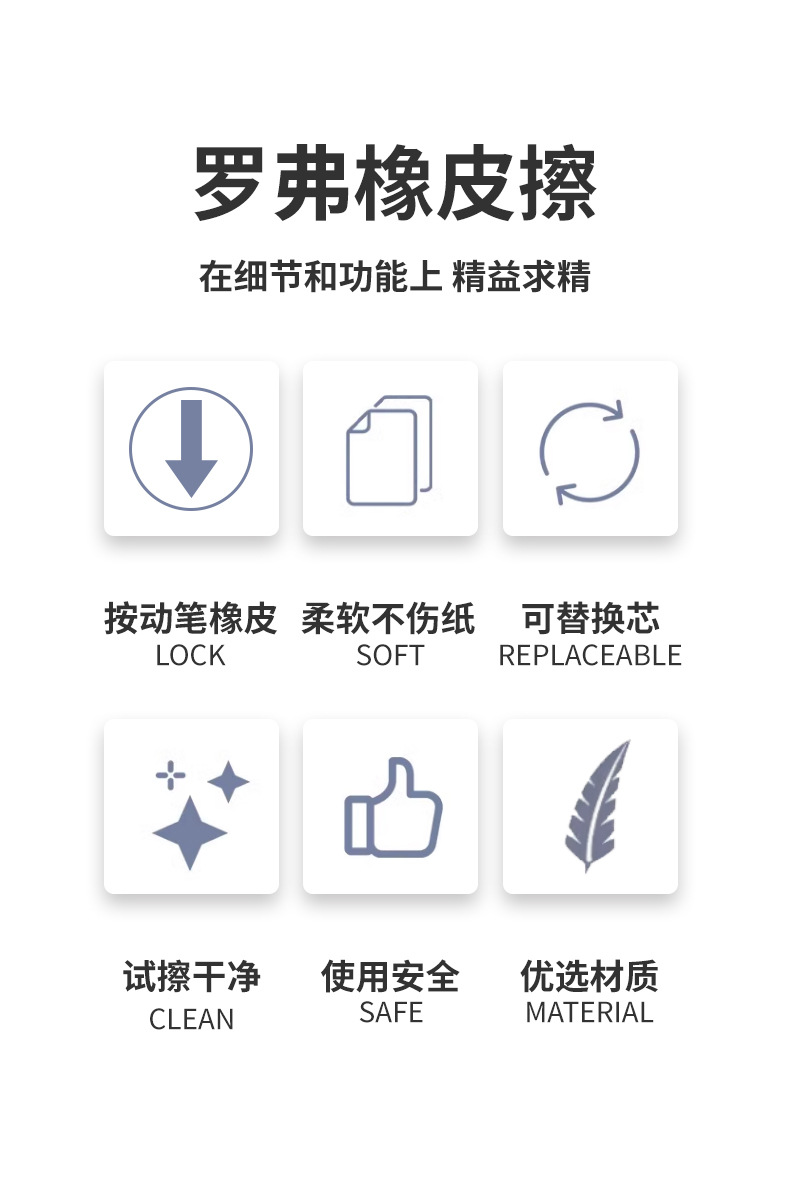 罗弗橡皮擦

在细节和功能上 精益求精

按动笔橡皮
LOCK

柔软不伤纸
SOFT

可替换芯
REPLACEABLE

试擦干净
CLEAN

使用安全
SAFE

优选材质
MATERIAL