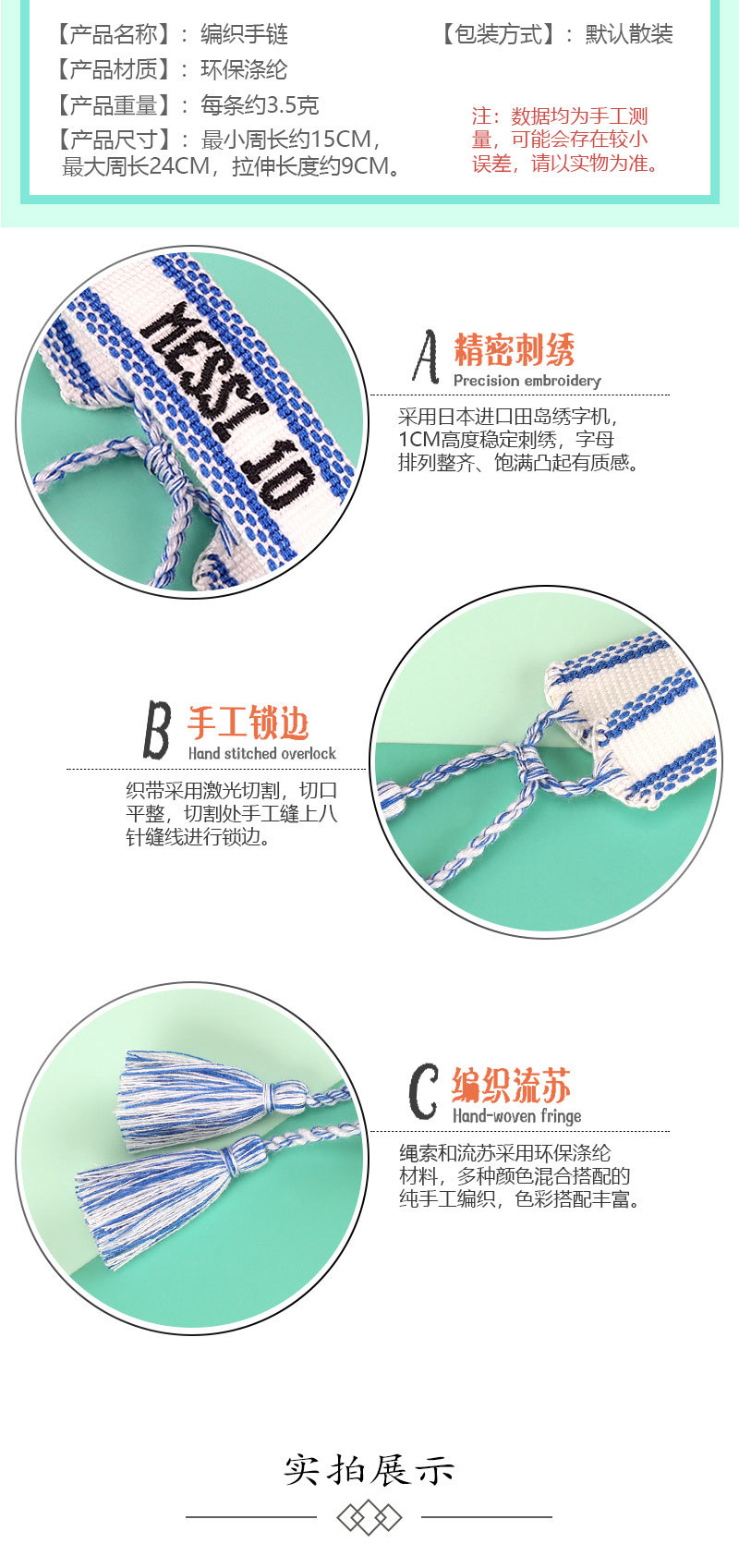 【产品名称】：编织手链
【产品材质】：环保涤纶
【产品重量】：每条约3.5克
【产品尺寸】：最小周长约15CM，最大周长24CM，拉伸长度约9CM。

【包装方式】：默认散装

注：数据均为手工测量，可能会存在较小误差，请以实物为准。

MESSI 10

A 精密刺绣
Precision embroidery
采用日本进口田岛绣字机，1CM高度稳定刺绣，字母排列整齐、饱满凸起有质感。

B 手工锁边
Hand stitched overlock
织带采用激光切割，切口平整，切割处手工缝上八针缝线进行锁边。

C 编织流苏
Hand-woven fringe
绳索和流苏采用环保涤纶材料，多种颜色混合搭配的纯手工编织，色彩搭配丰富。

实拍展示