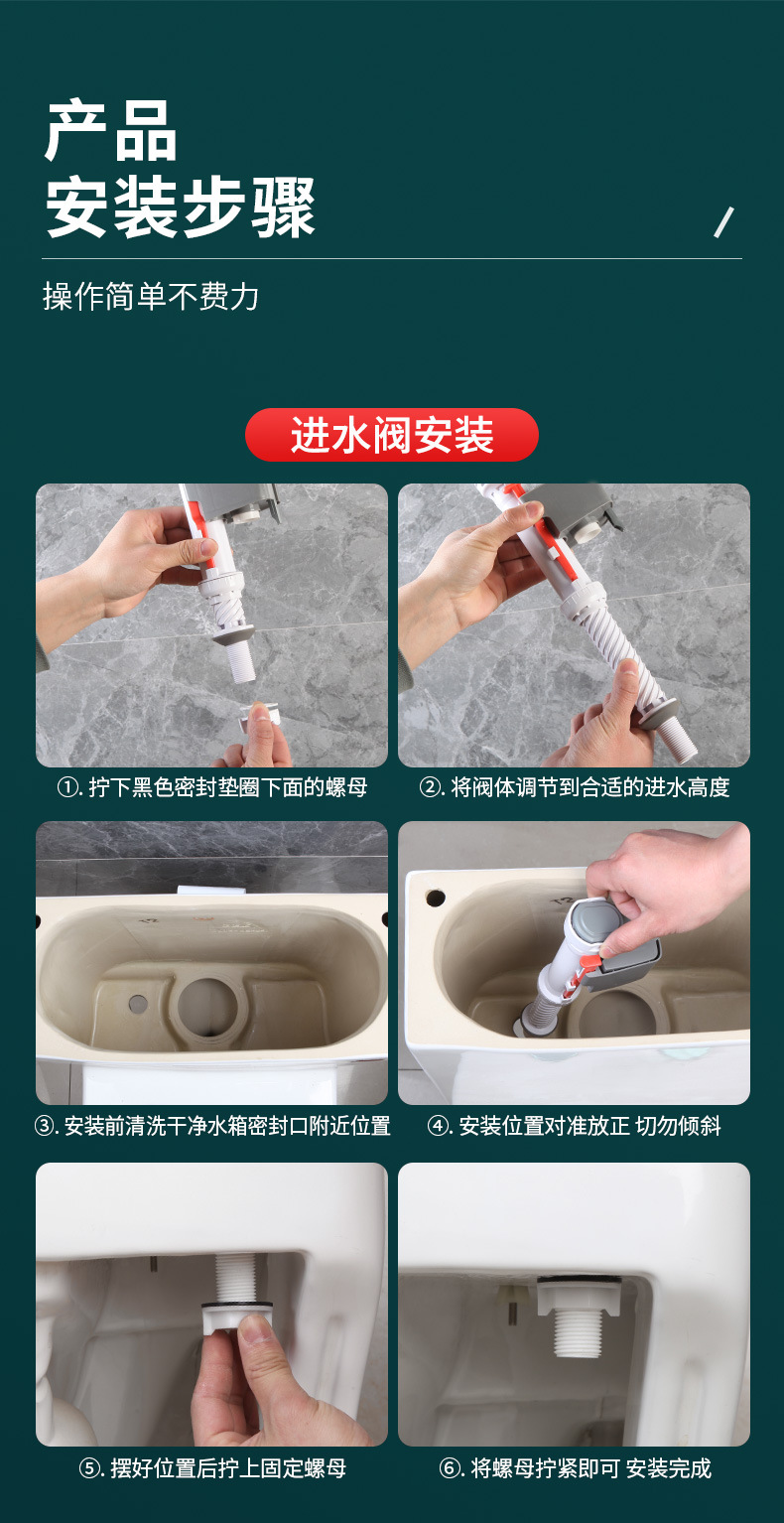 产品
安装步骤

操作简单不费力

进水阀安装

①. 拧下黑色密封垫圈下面的螺母

②. 将阀体调节到合适的进水高度

③. 安装前清洗干净水箱密封口附近位置

④. 安装位置对准放正 切勿倾斜

⑤. 摆好位置后拧上固定螺母

⑥. 将螺母拧紧即可 安装完成