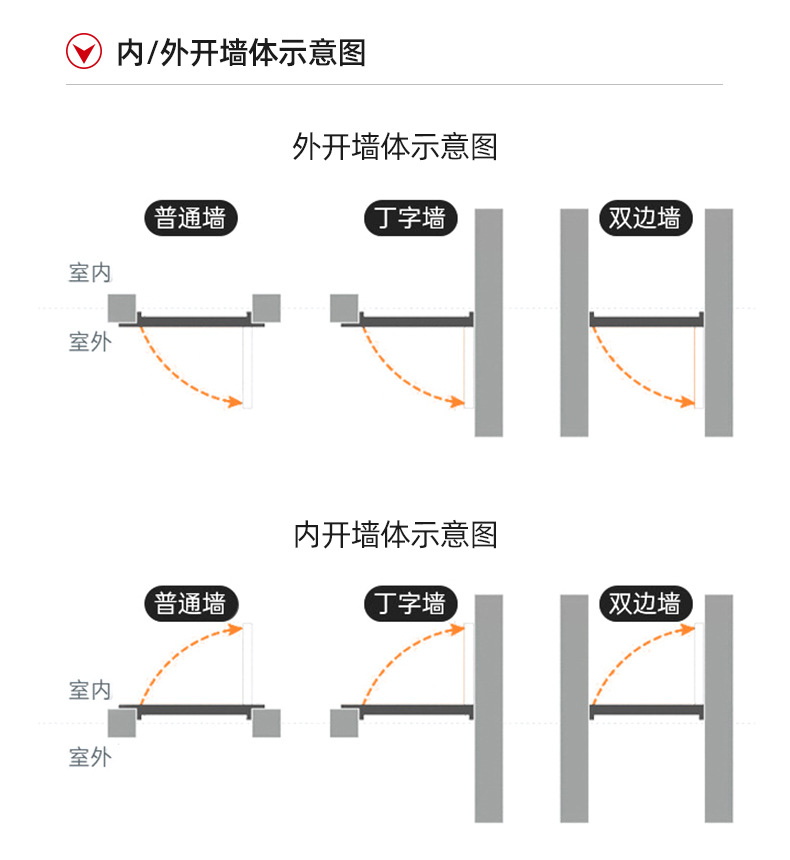 内/外开墙体示意图

外开墙体示意图

普通墙

丁字墙

双边墙

室内

室外

内开墙体示意图

普通墙

丁字墙

双边墙

室内

室外