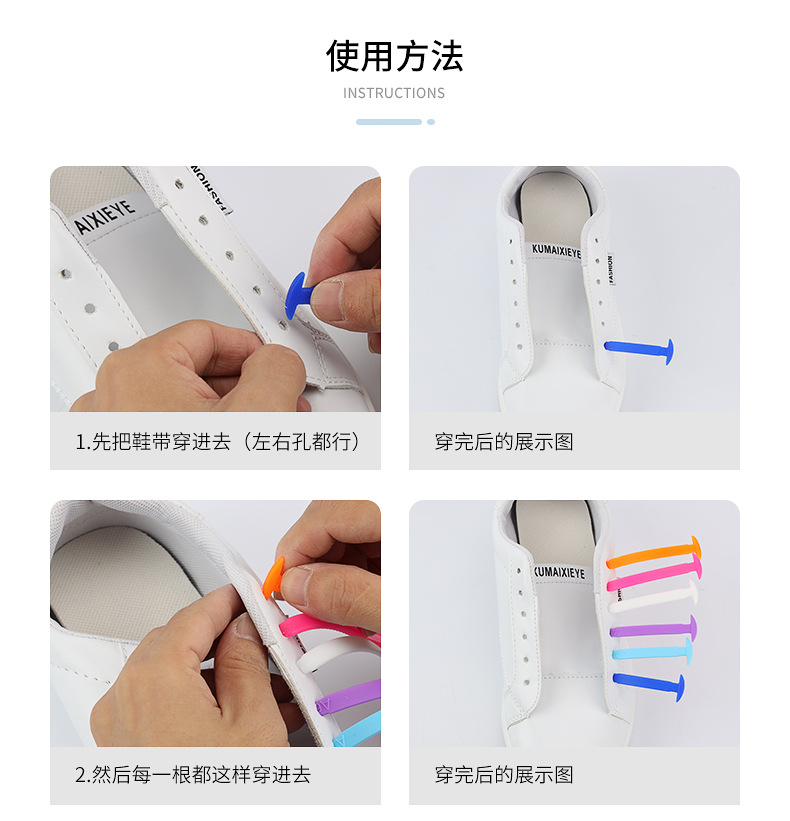 使用方法
INSTRUCTIONS

AIXIEYE
FASHION

1.先把鞋带穿进去（左右孔都行）

KUMAIXIEYE
FASHION

穿完后的展示图

2.然后每一根都这样穿进去

KUMAIXIEYE

穿完后的展示图