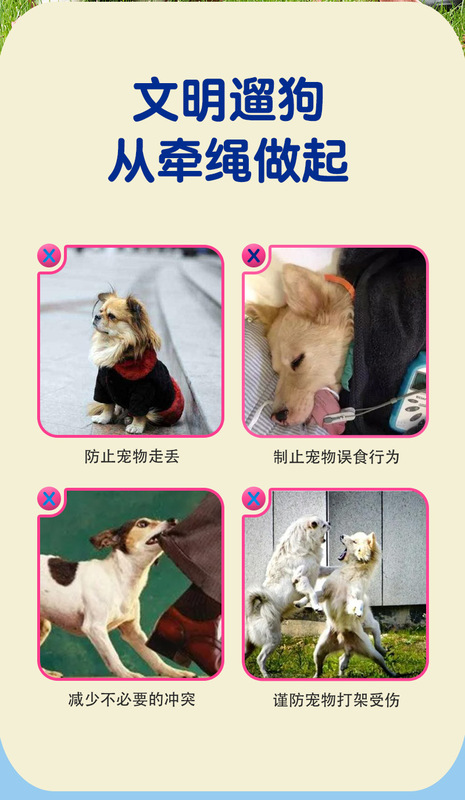 文明遛狗
从牵绳做起

防止宠物走丢

制止宠物误食行为

减少不必要的冲突

谨防宠物打架受伤