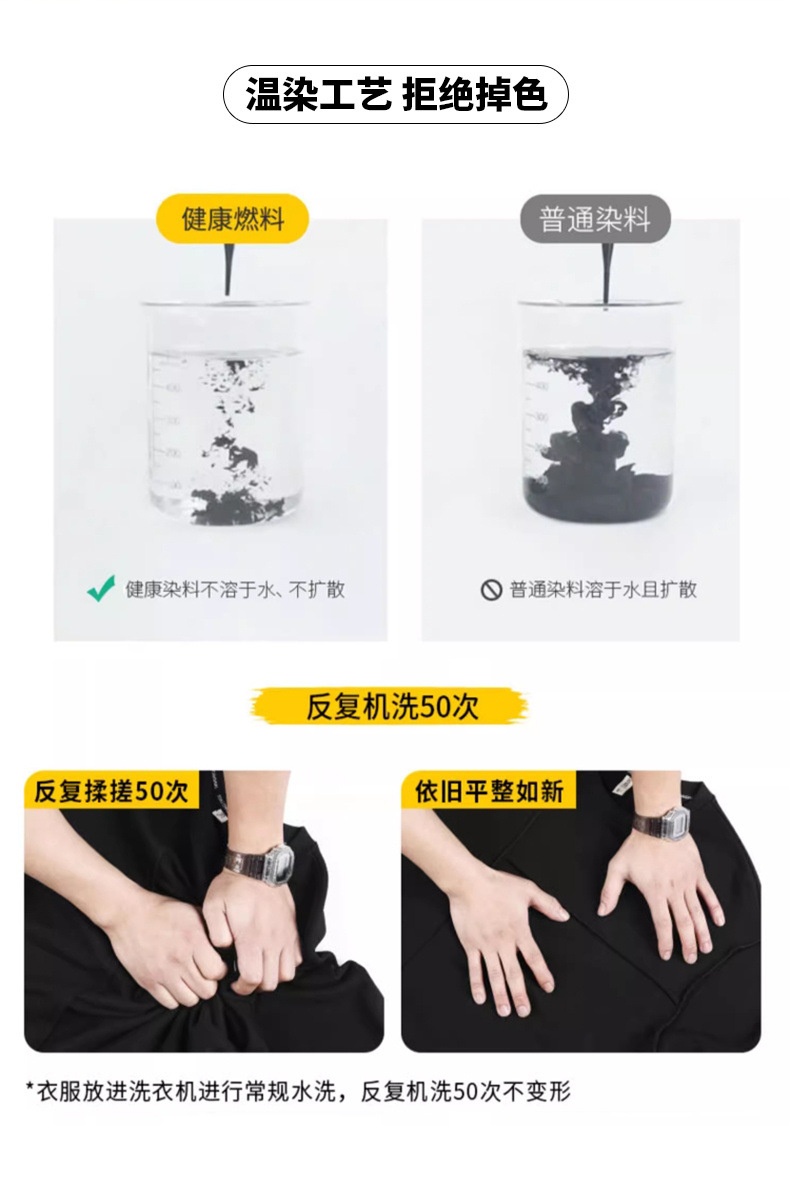 温染工艺 拒绝掉色

健康燃料

普通染料

健康染料不溶于水、不扩散

普通染料溶于水且扩散

反复机洗50次

反复揉搓50次

依旧平整如新

*衣服放进洗衣机进行常规水洗，反复机洗50次不变形