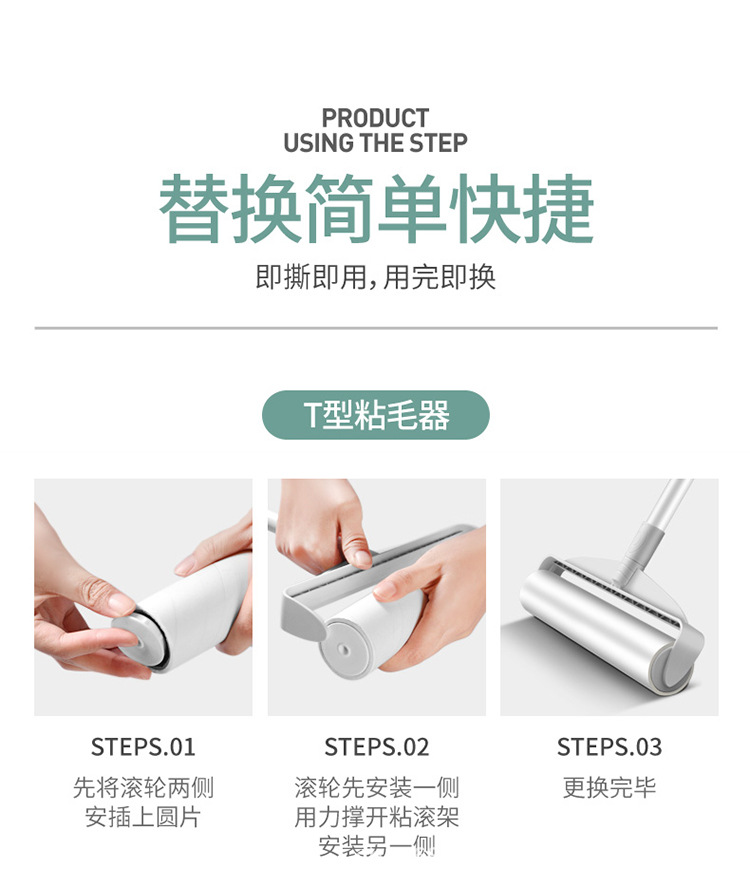 PRODUCT
USING THE STEP

替换简单快捷

即撕即用，用完即换

T型粘毛器

STEPS.01
先将滚轮两侧
安插上圆片

STEPS.02
滚轮先安装一侧
用力撑开粘滚架
安装另一侧

STEPS.03
更换完毕