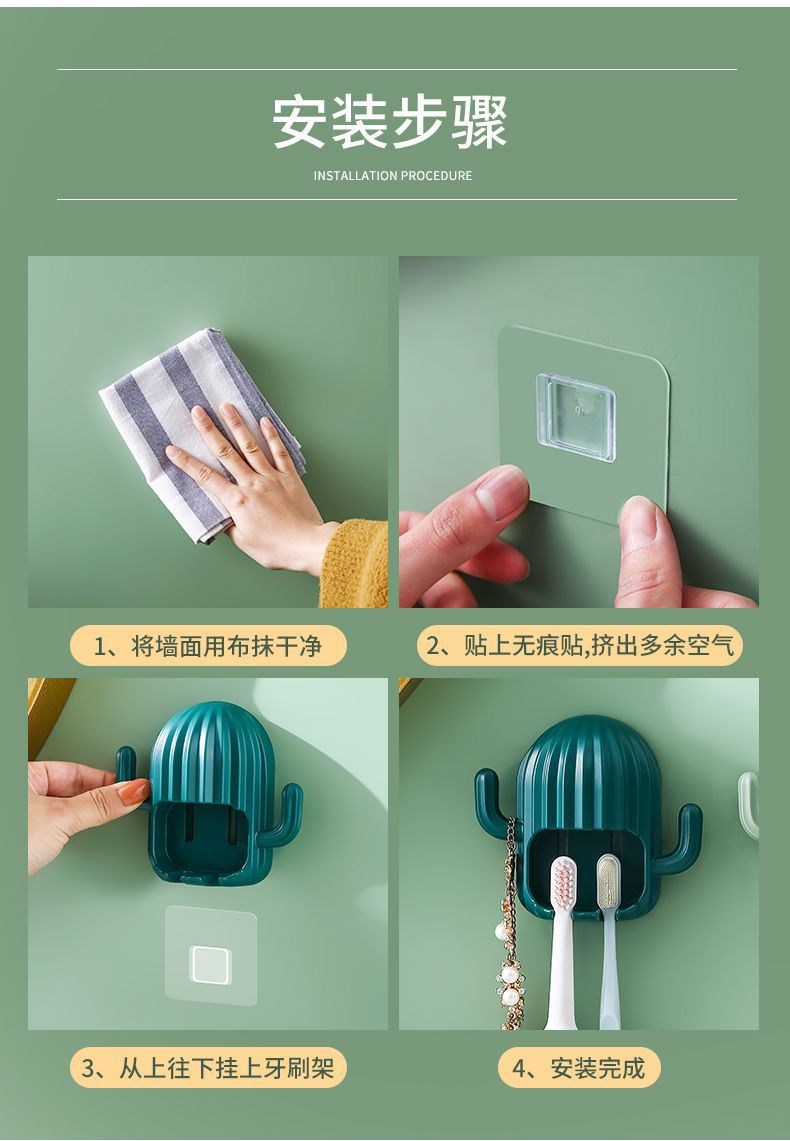 安装步骤

INSTALLATION PROCEDURE

1、将墙面用布抹干净

2、贴上无痕贴,挤出多余空气

3、从上往下挂上牙刷架

4、安装完成