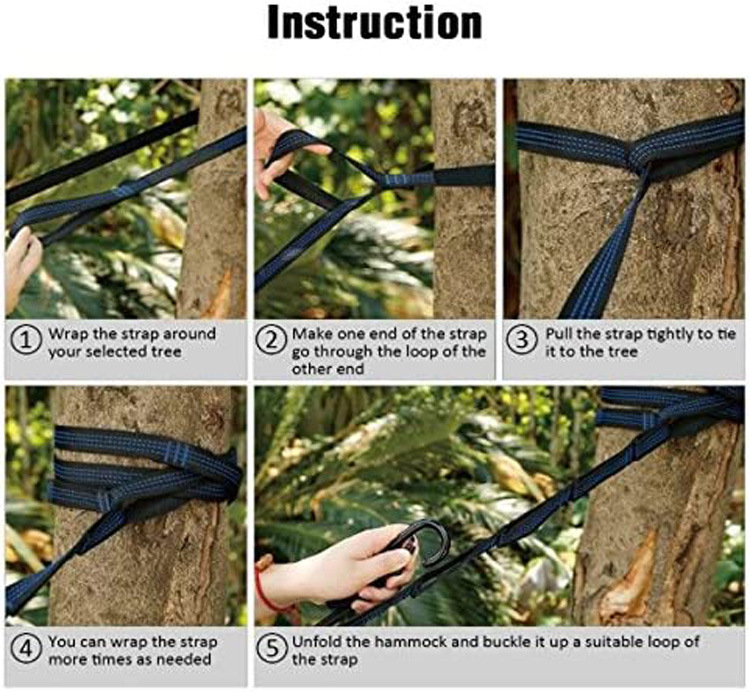 Instruction

① Wrap the strap around your selected tree

② Make one end of the strap go through the loop of the other end

③ Pull the strap tightly to tie it to the tree

④ You can wrap the strap more times as needed

⑤ Unfold the hammock and buckle it up a suitable loop of the strap