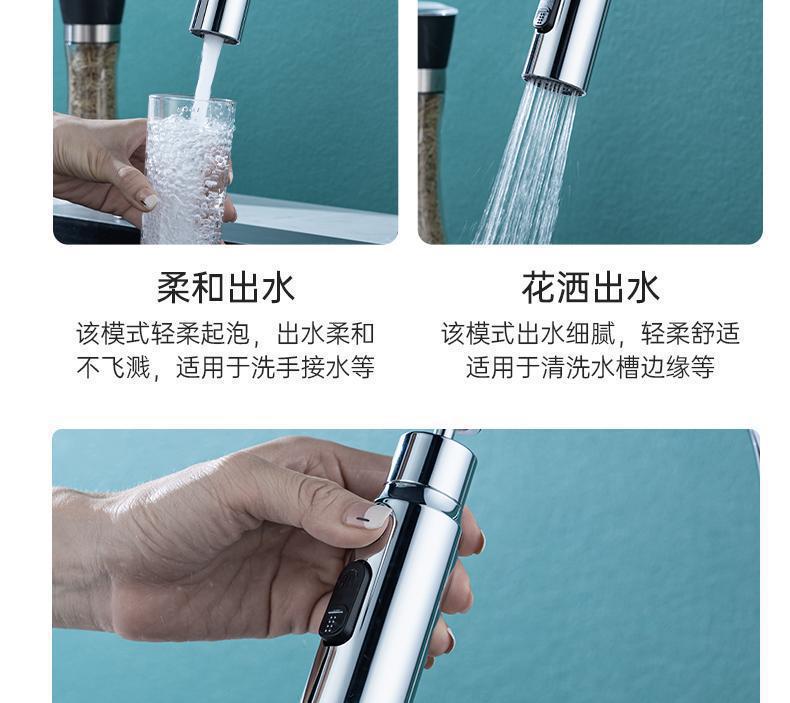 柔和出水

该模式轻柔起泡，出水柔和不飞溅，适用于洗手接水等

花洒出水

该模式出水细腻，轻柔舒适适用于清洗水槽边缘等