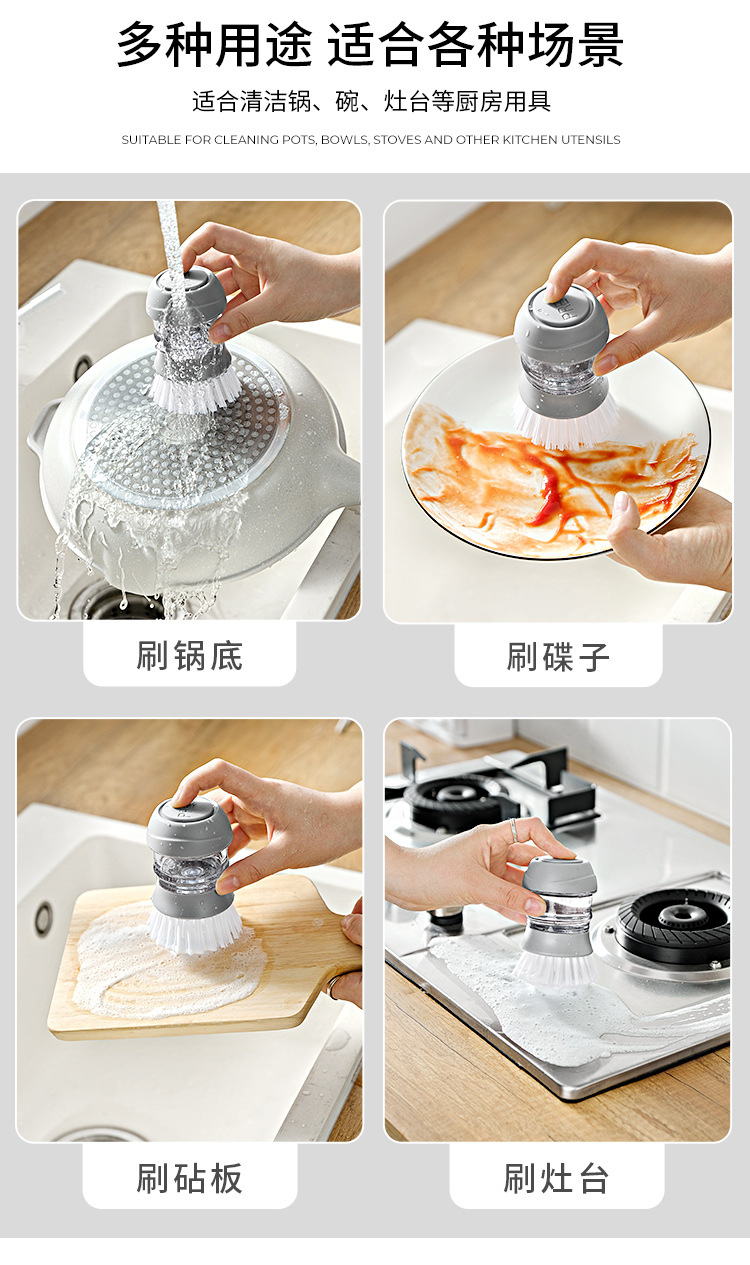 多种用途 适合各种场景

适合清洁锅、碗、灶台等厨房用具

SUITABLE FOR CLEANING POTS, BOWLS, STOVES AND OTHER KITCHEN UTENSILS

刷锅底

刷碟子

刷砧板

刷灶台