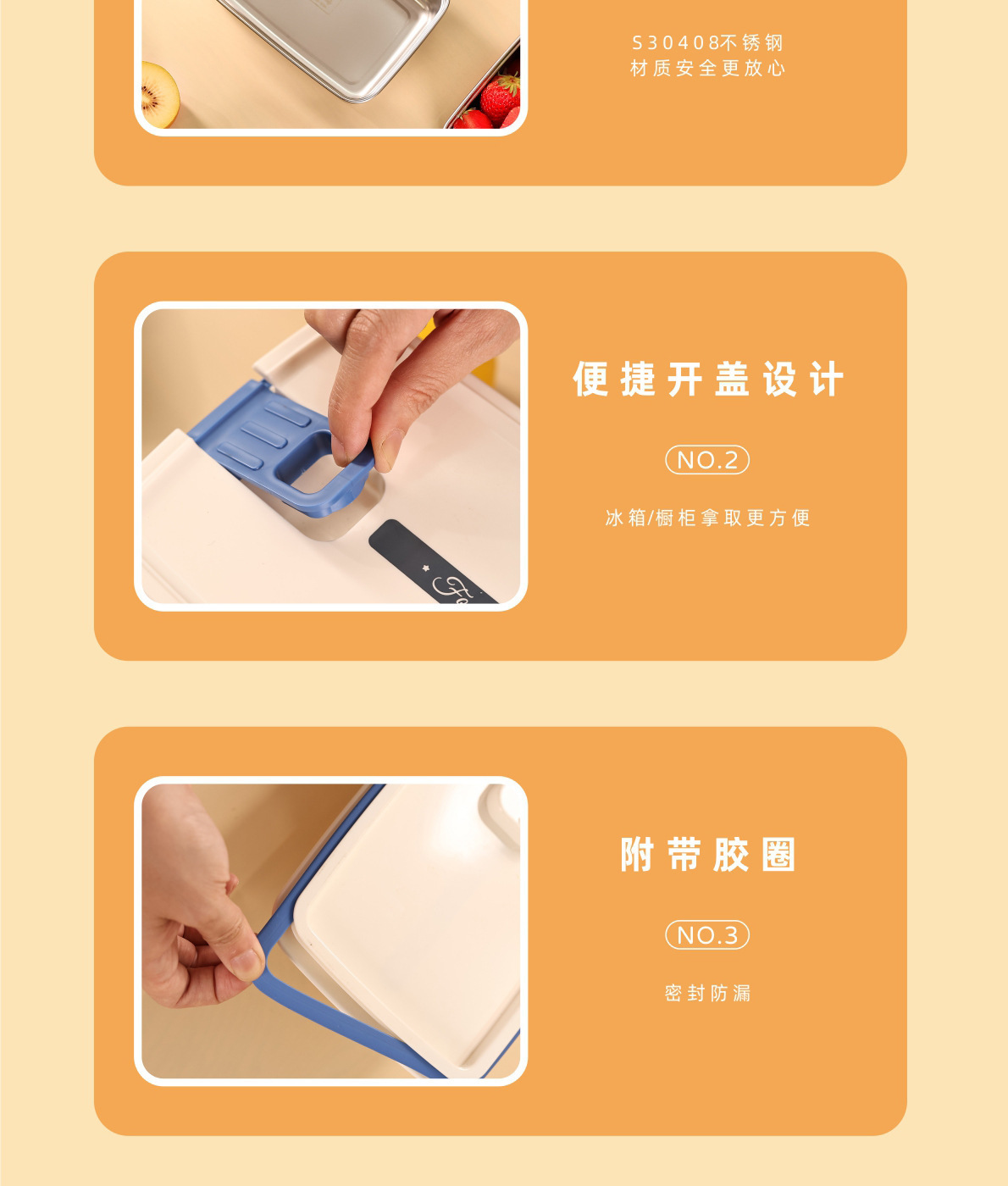 S30408不锈钢
材质安全更放心

便捷开盖设计

NO.2

冰箱/橱柜拿取更方便

附带胶圈

NO.3

密封防漏