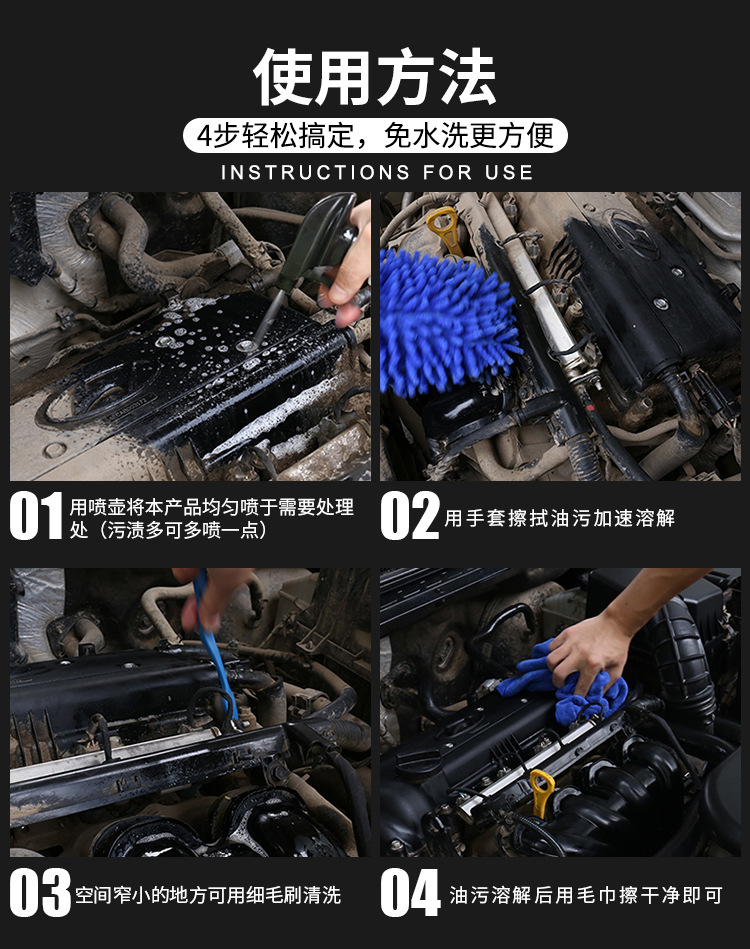 使用方法

4步轻松搞定，免水洗更方便

INSTRUCTIONS FOR USE

01 用喷壶将本产品均匀喷于需要处理处（污渍多可多喷一点）

02 用手套擦拭油污加速溶解

03 空间窄小的地方可用细毛刷清洗

04 油污溶解后用毛巾擦干净即可