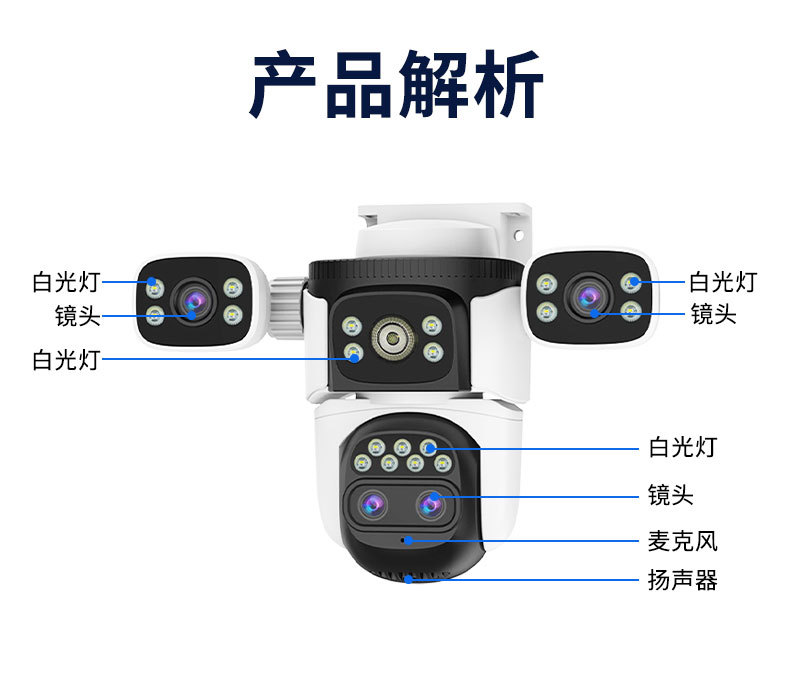 产品解析

白光灯
镜头
白光灯
白光灯
镜头
白光灯
镜头
麦克风
扬声器