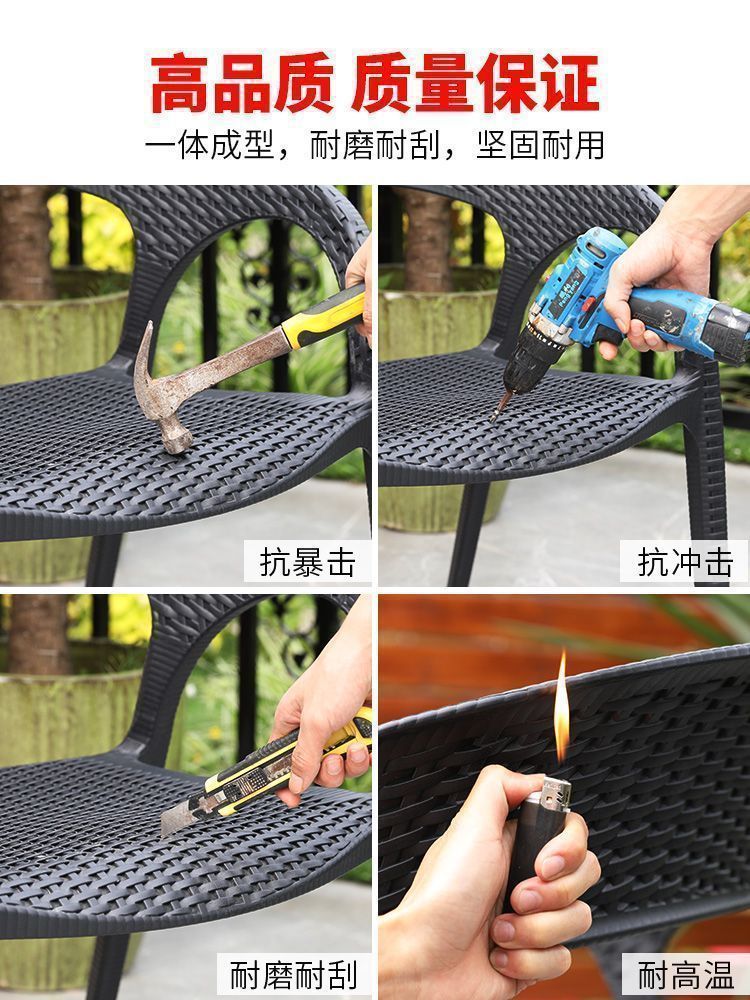 高品质 质量保证

一体成型，耐磨耐刮，坚固耐用

抗暴击

抗冲击

耐磨耐刮

耐高温