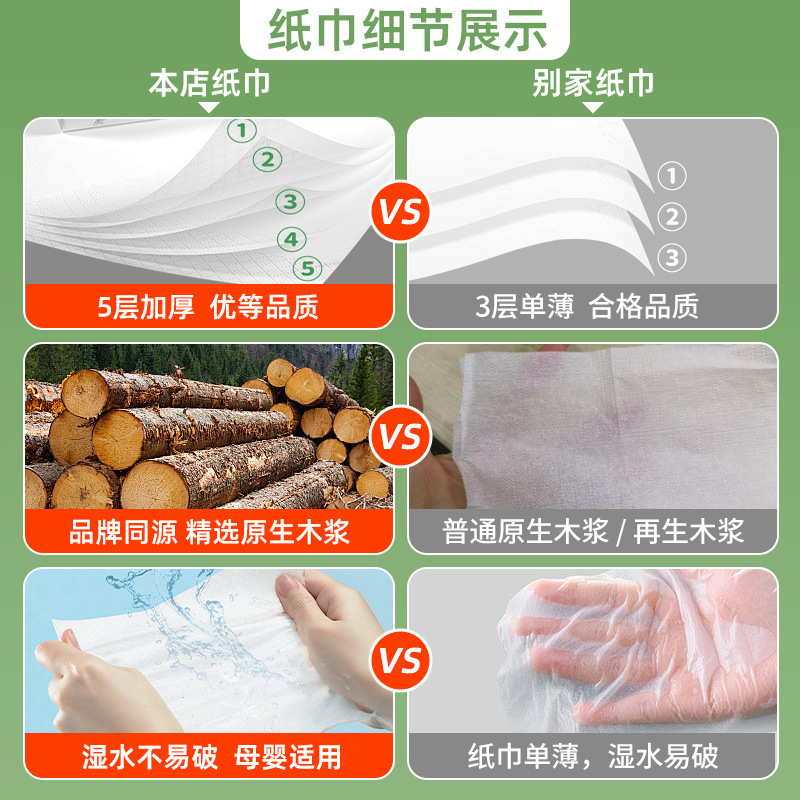 纸巾细节展示

本店纸巾

别家纸巾

①
②
③
④
⑤

VS

①
②
③

5层加厚 优等品质

3层单薄 合格品质

VS

品牌同源 精选原生木浆

普通原生木浆 / 再生木浆

VS

湿水不易破 母婴适用

纸巾单薄，湿水易破