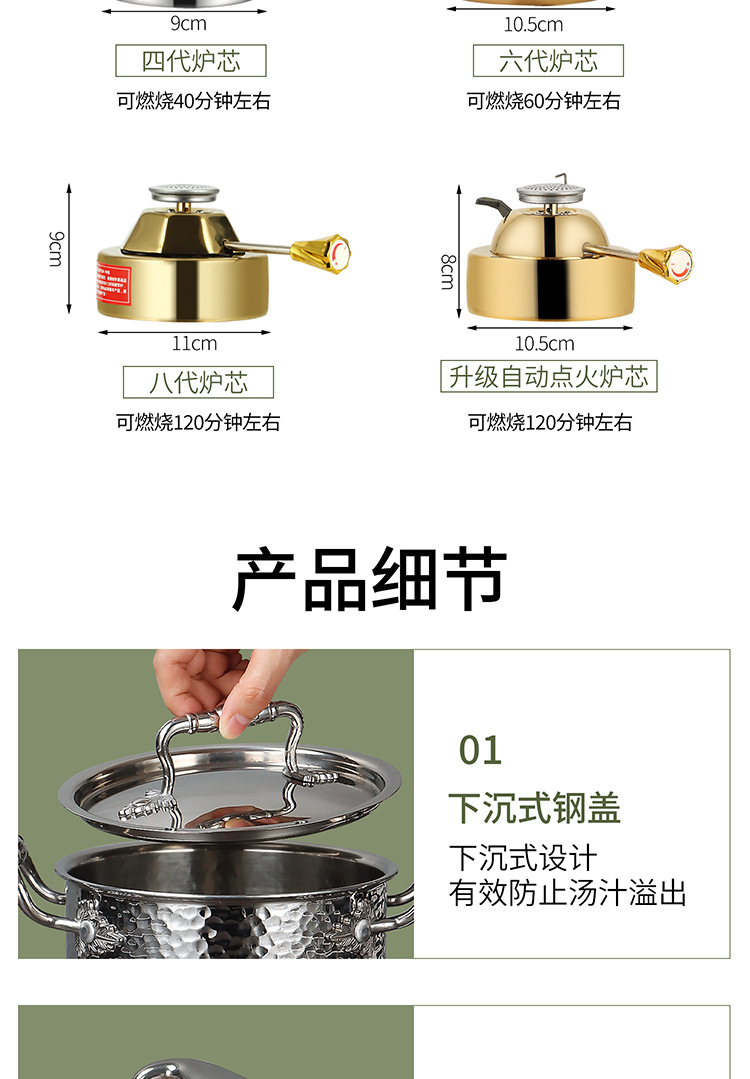 9cm
四代炉芯
可燃烧40分钟左右

10.5cm
六代炉芯
可燃烧60分钟左右

9cm
11cm
八代炉芯
可燃烧120分钟左右

8cm
10.5cm
升级自动点火炉芯
可燃烧120分钟左右

产品细节

01
下沉式钢盖
下沉式设计
有效防止汤汁溢出