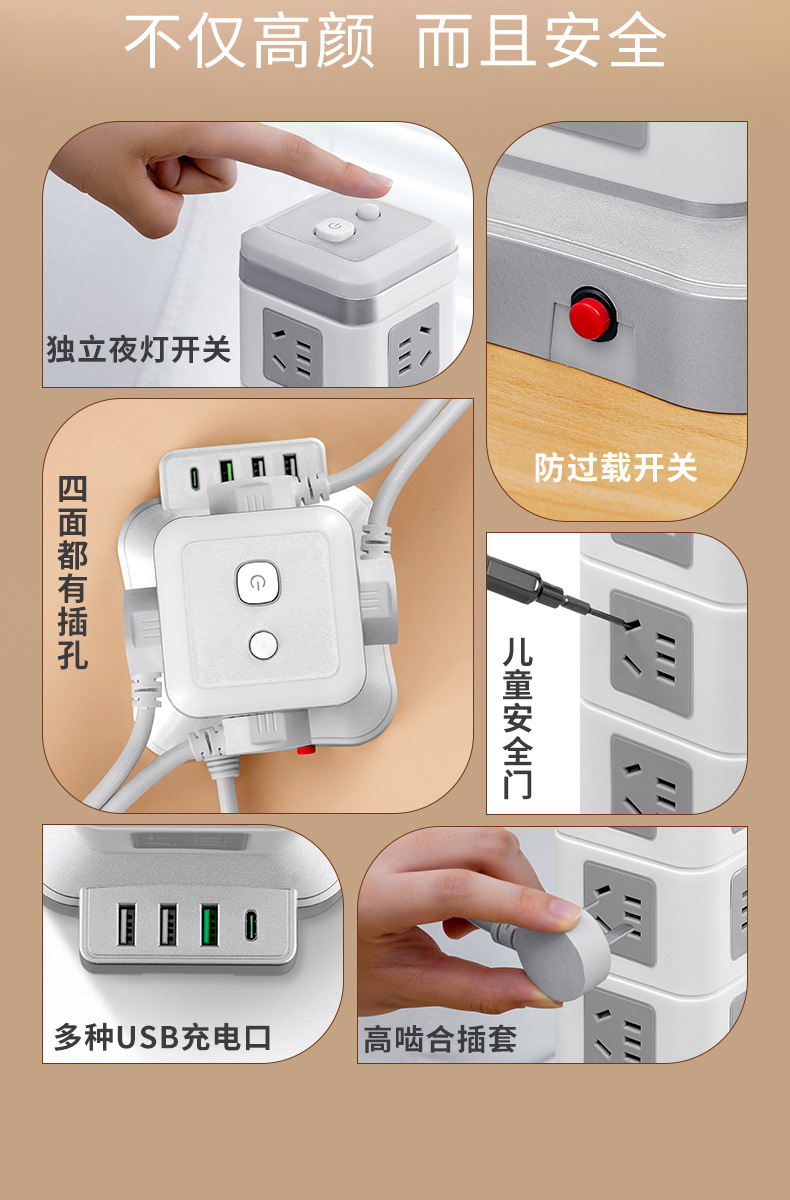 不仅高颜 而且安全

独立夜灯开关

防过载开关

四面都有插孔

儿童安全门

多种USB充电口

高啮合插套