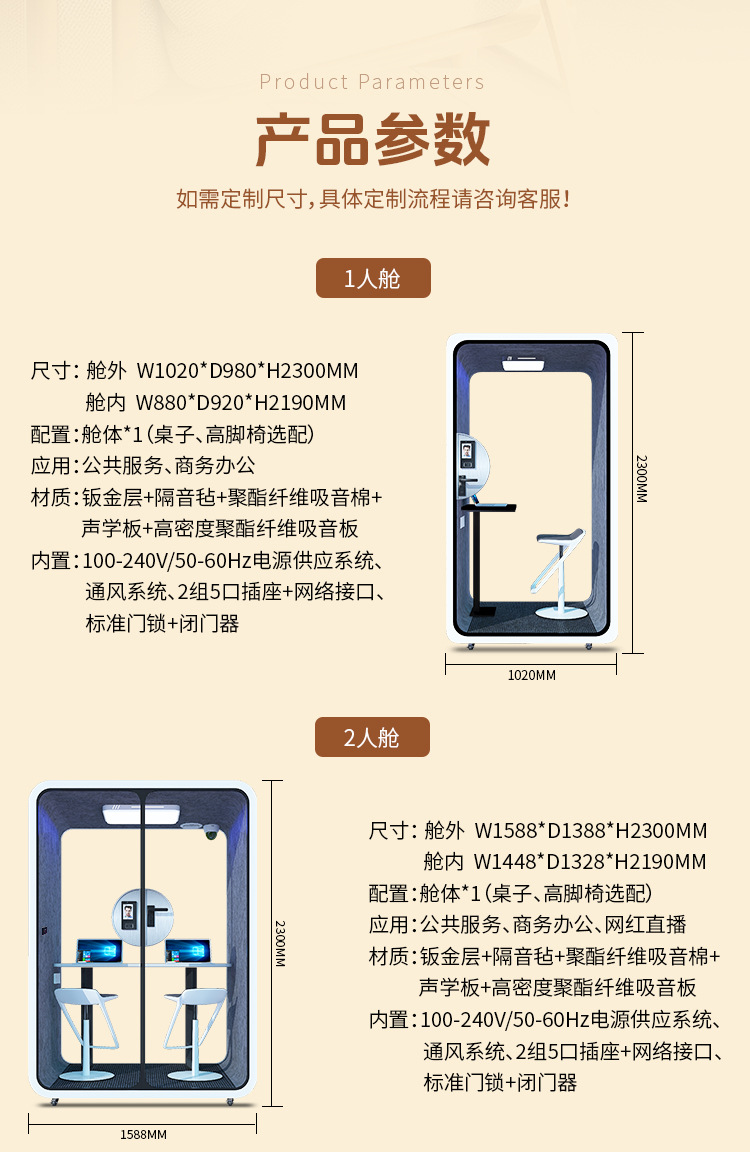 Product Parameters

产品参数

如需定制尺寸，具体定制流程请咨询客服！

1人舱

尺寸：舱外 W1020*D980*H2300MM
舱内 W880*D920*H2190MM
配置：舱体*1（桌子、高脚椅选配）
应用：公共服务、商务办公
材质：钣金层+隔音毡+聚酯纤维吸音棉+声学板+高密度聚酯纤维吸音板
内置：100-240V/50-60Hz电源供应系统、通风系统、2组5口插座+网络接口、标准门锁+闭门器

2300MM

1020MM

2人舱

2300MM

1588MM

尺寸：舱外 W1588*D1388*H2300MM
舱内 W1448*D1328*H2190MM
配置：舱体*1（桌子、高脚椅选配）
应用：公共服务、商务办公、网红直播
材质：钣金层+隔音毡+聚酯纤维吸音棉+声学板+高密度聚酯纤维吸音板
内置：100-240V/50-60Hz电源供应系统、通风系统、2组5口插座+网络接口、标准门锁+闭门器