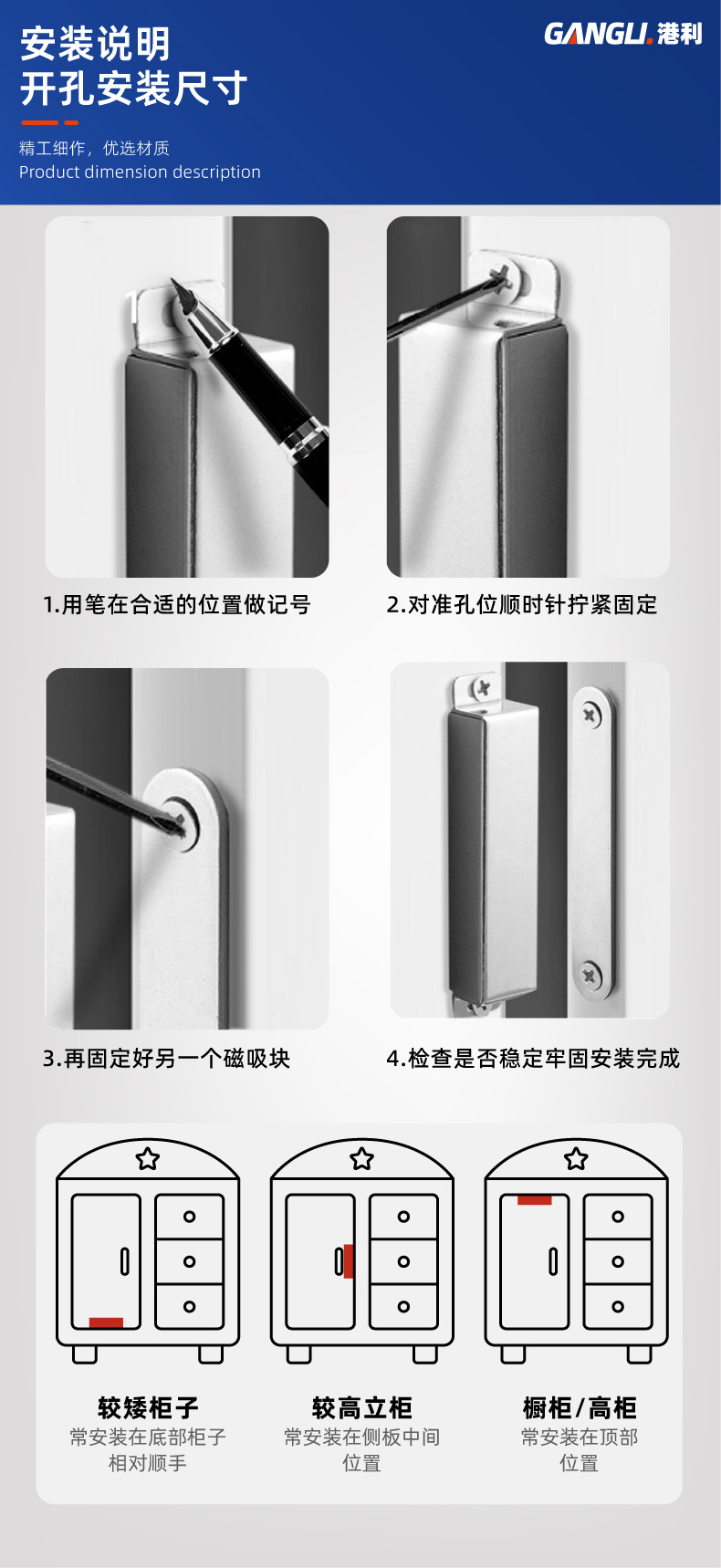 安装说明
开孔安装尺寸

GANGLI.港利

精工细作，优选材质
Product dimension description

1.用笔在合适的位置做记号

2.对准孔位顺时针拧紧固定

3.再固定好另一个磁吸块

4.检查是否稳定牢固安装完成

较矮柜子
常安装在底部柜子相对顺手

较高立柜
常安装在侧板中间位置

橱柜/高柜
常安装在顶部位置