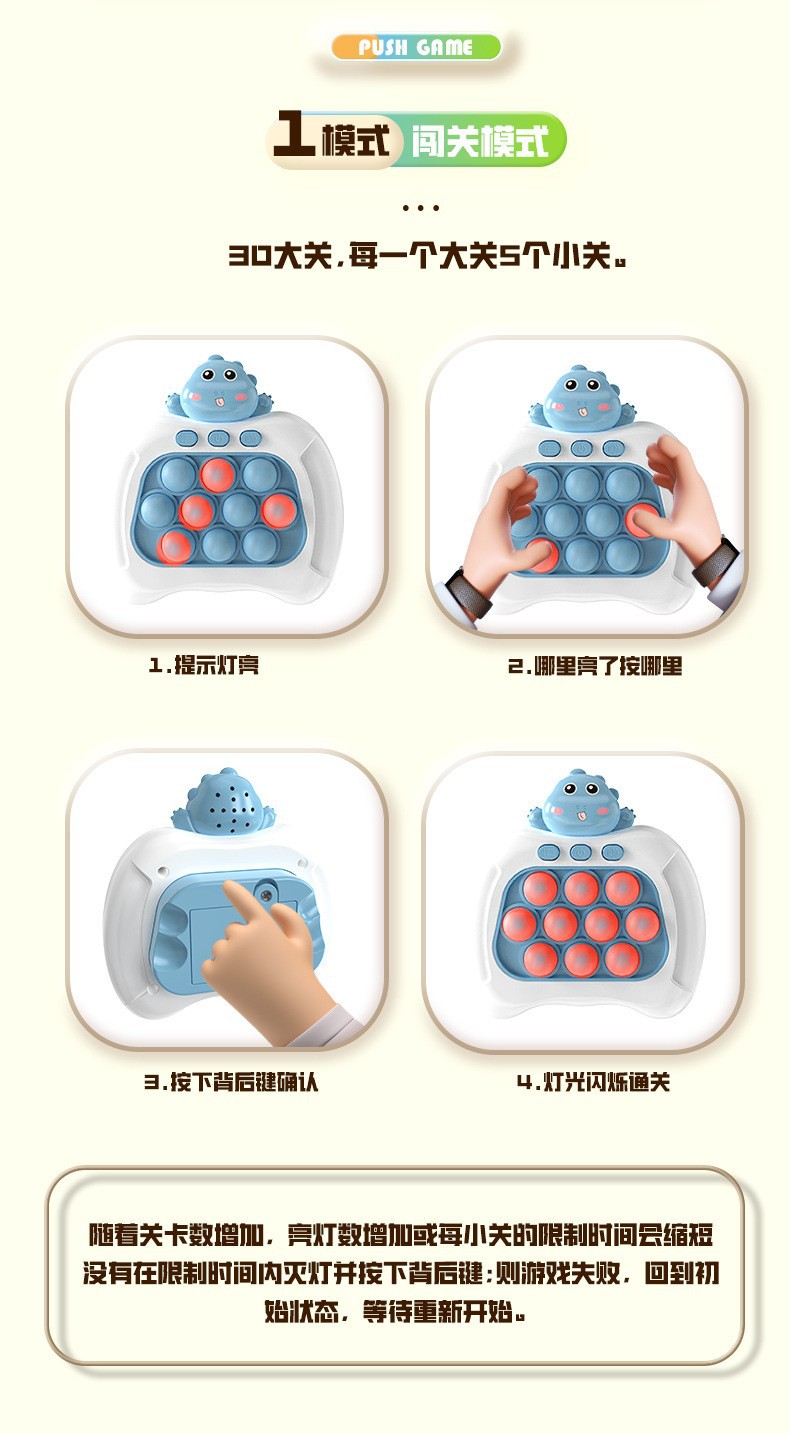 PUSH GAME

1模式 闯关模式

...

30大关,每一个大关5个小关。

1.提示灯亮

2.哪里亮了按哪里

3.按下背后键确认

4.灯光闪烁通关

随着关卡数增加，亮灯数增加或每小关的限制时间会缩短没有在限制时间内灭灯并按下背后键;则游戏失败，回到初始状态，等待重新开始。