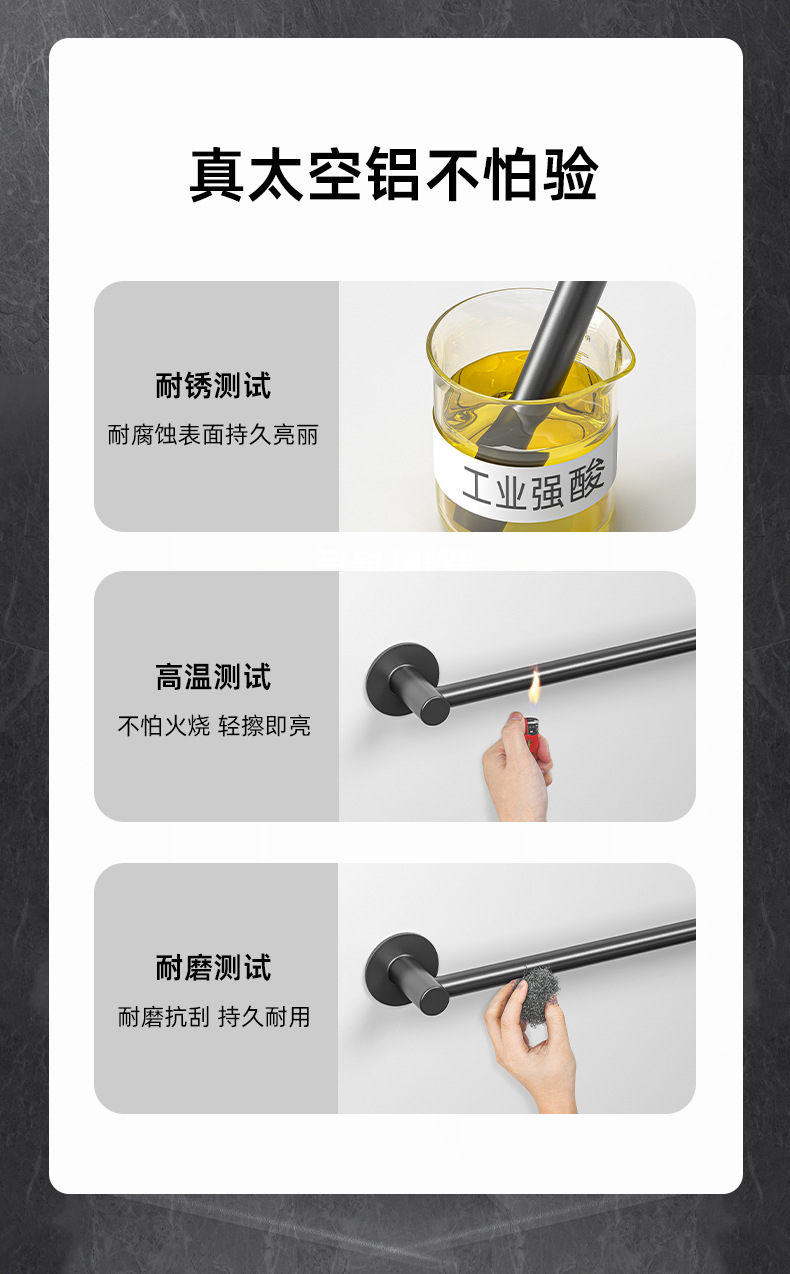 真太空铝不怕验

耐锈测试

耐腐蚀表面持久亮丽

工业强酸

高温测试

不怕火烧 轻擦即亮

耐磨测试

耐磨抗刮 持久耐用