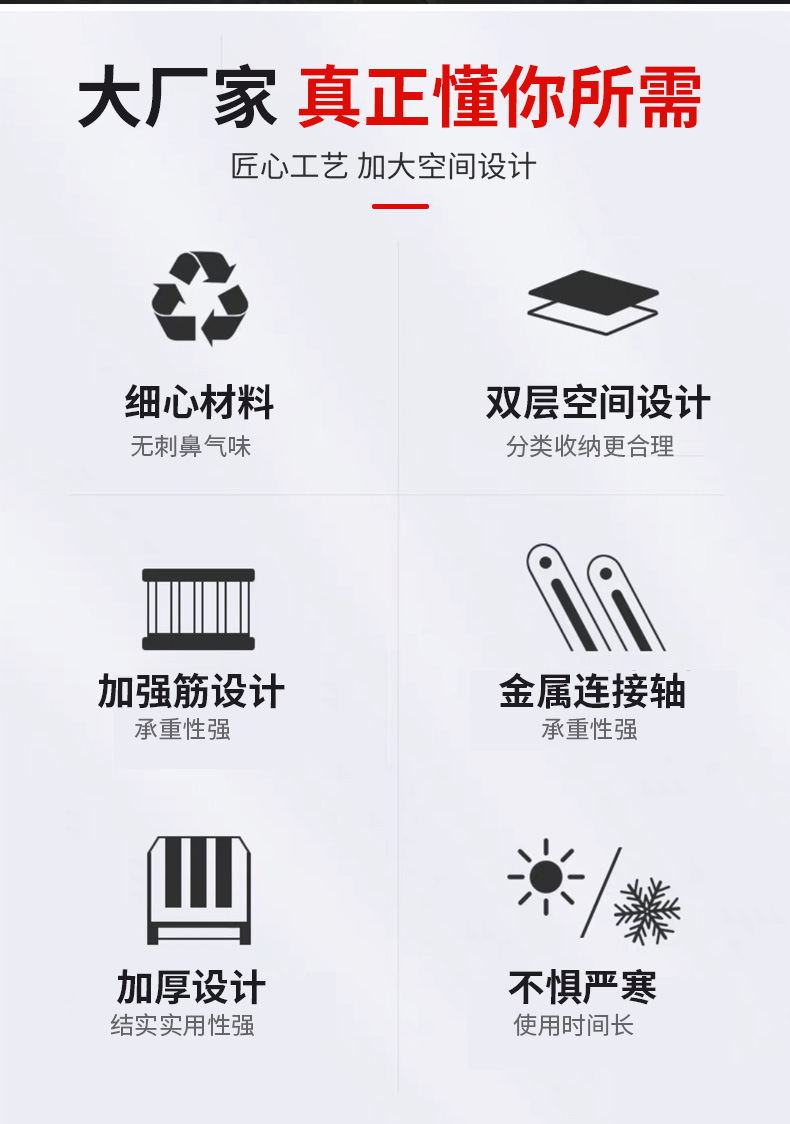 大厂家 真正懂你所需

匠心工艺 加大空间设计

细心材料
无刺鼻气味

双层空间设计
分类收纳更合理

加强筋设计
承重性强

金属连接轴
承重性强

加厚设计
结实实用性强

不惧严寒
使用时间长