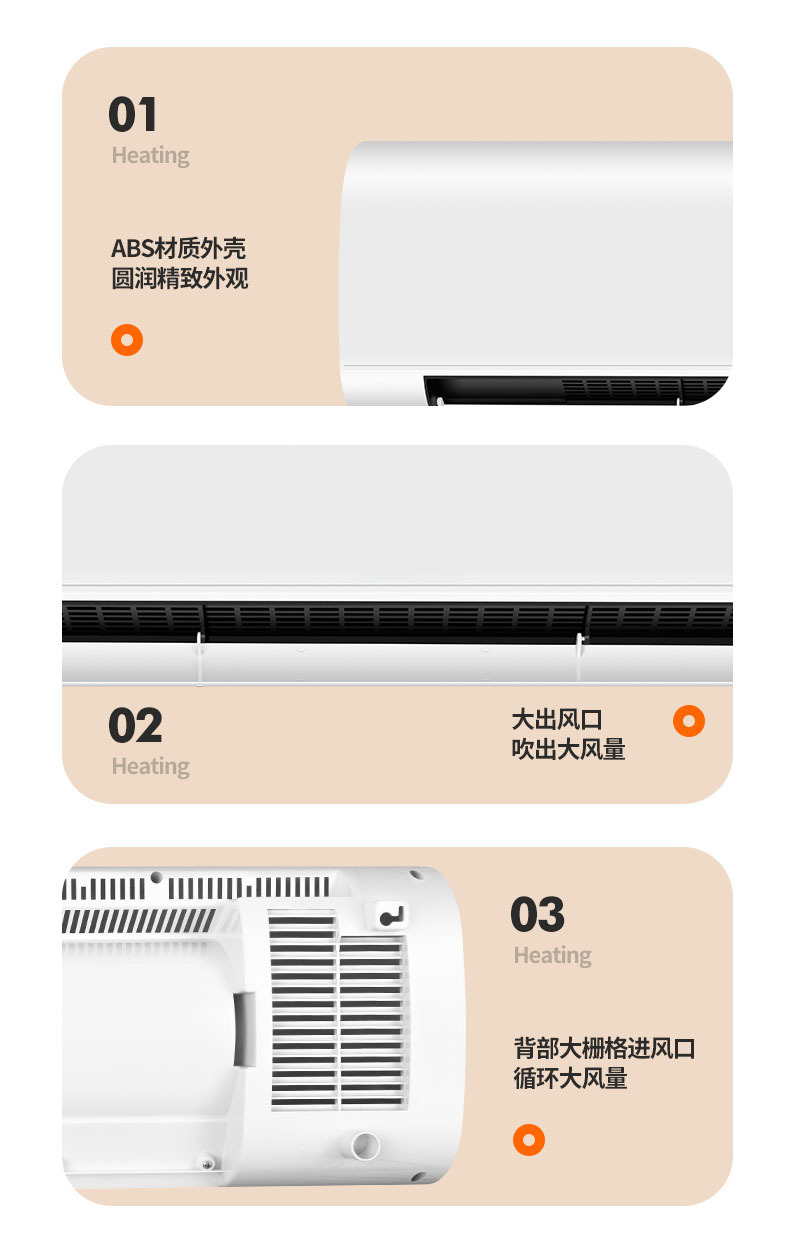 01
Heating

ABS材质外壳
圆润精致外观

02
Heating

大出风口
吹出大风量

03
Heating

背部大栅格进风口
循环大风量