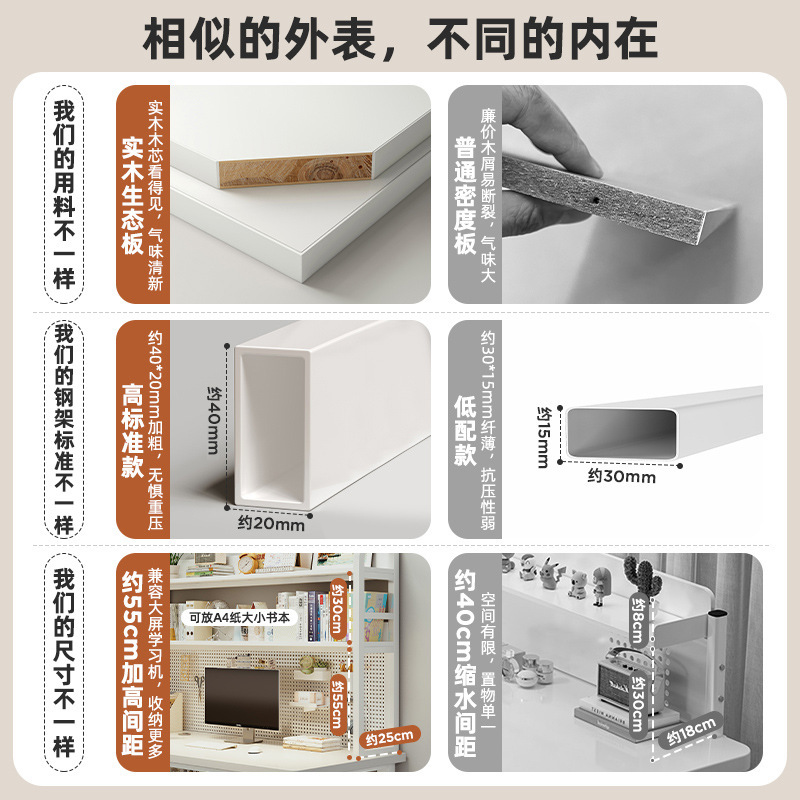 相似的外表，不同的内在

我们的用料不一样

实木生态板
实木木芯看得见，气味清新

普通密度板
廉价木屑易断裂，气味大

我们的钢架标准不一样

高标准款
约40*20mm加粗，无惧重压
约40mm
约20mm

低配款
约30*15mm纤薄，抗压性弱
约15mm
约30mm

我们的尺寸不一样

约55cm加高间距
兼容大屏学习机，收纳更多
可放A4纸大小书本
约30cm
约55cm
约25cm

约40cm缩水间距
空间有限，置物单一
约8cm
约30cm
约18cm