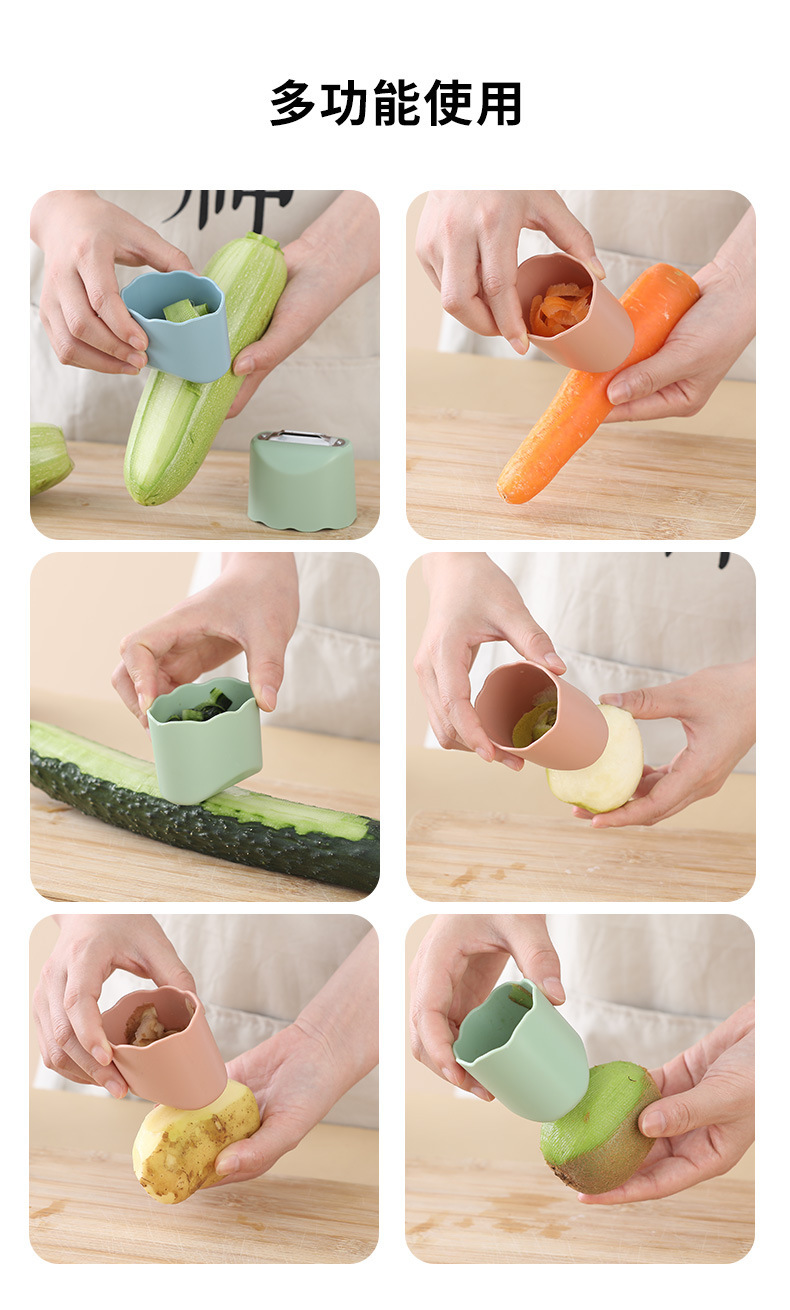 多功能使用